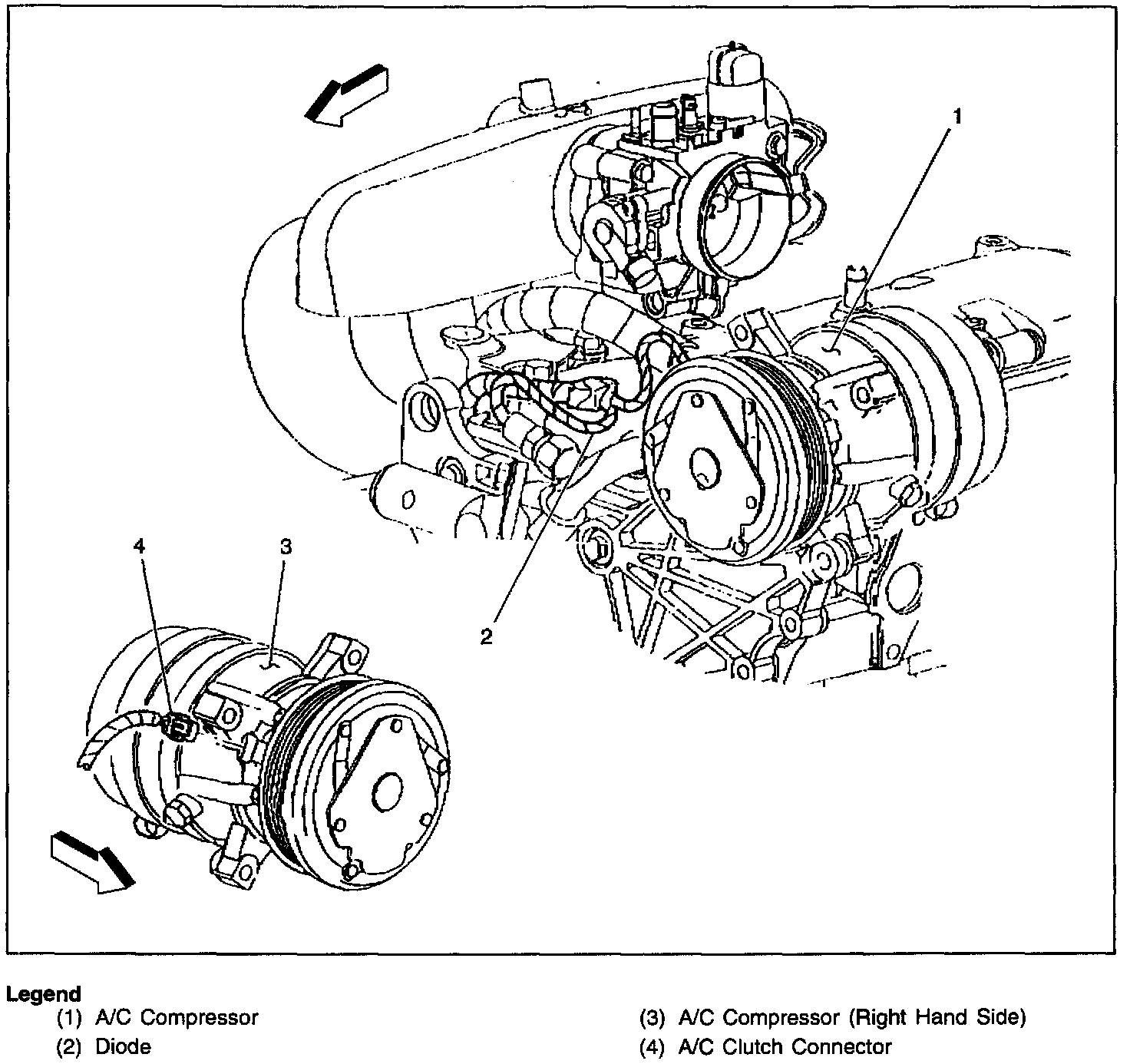 1

4

3

2

Legend
(1) A/C Compressor
(2) Diode
(3) A/C Compressor (Right Hand Side)
(4) A/C Clutch Connector