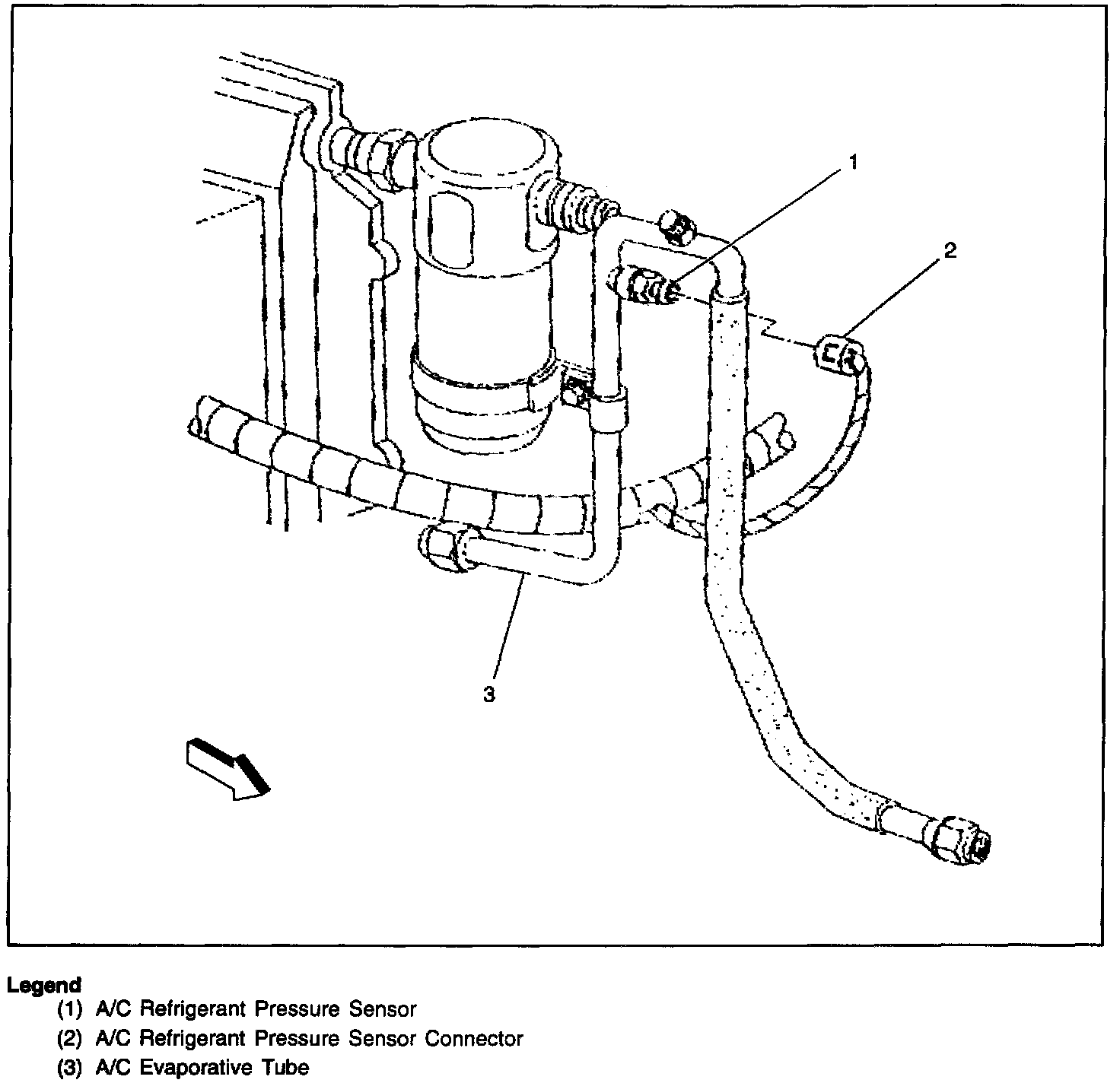 1
2
3

Legend
(1) A/C Refrigerant Pressure Sensor
(2) A/C Refrigerant Pressure Sensor Connector
(3) A/C Evaporative Tube