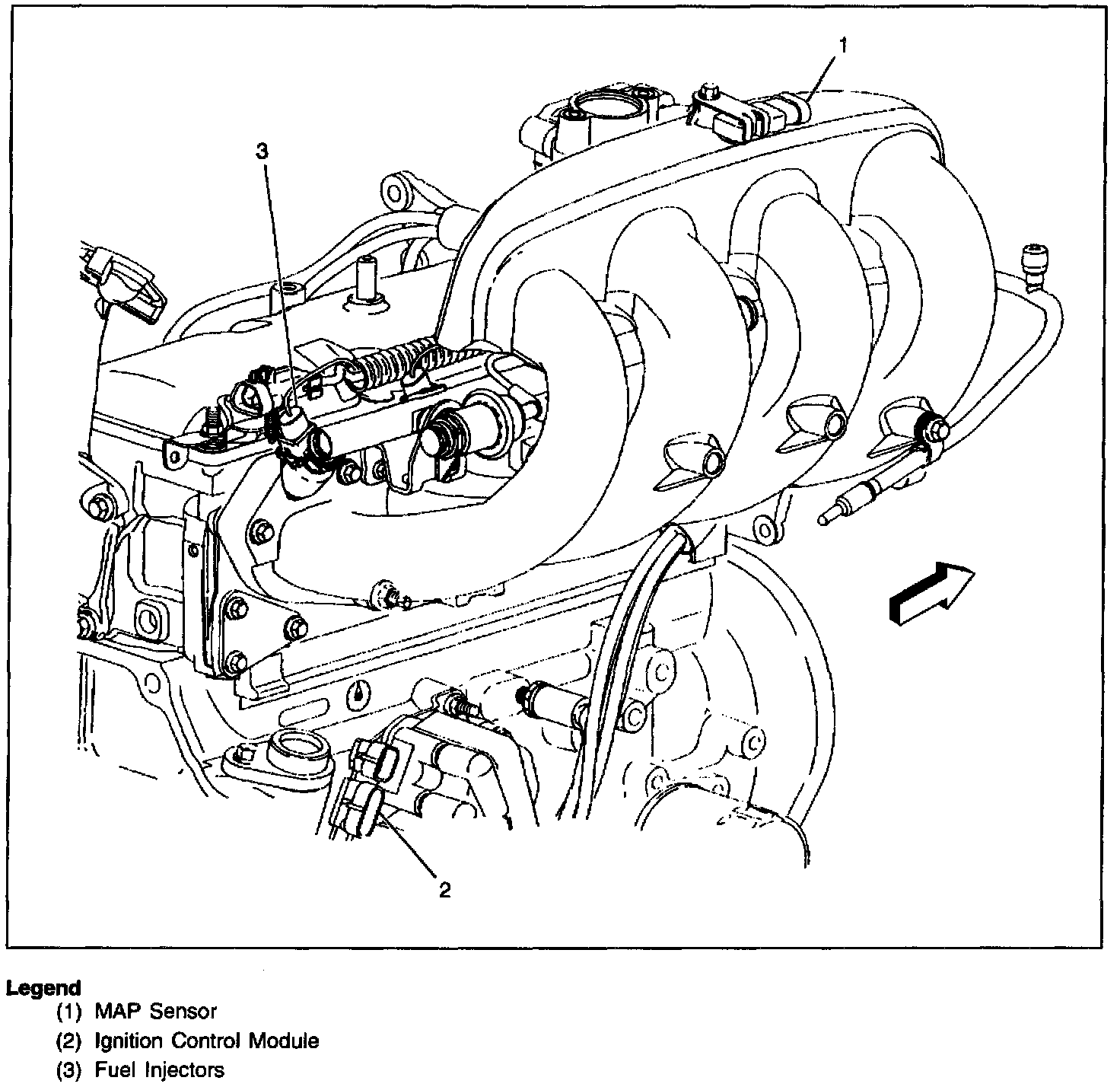 1

3

2

Legend
(1) MAP Sensor
(2) Ignition Control Module
(3) Fuel Injectors