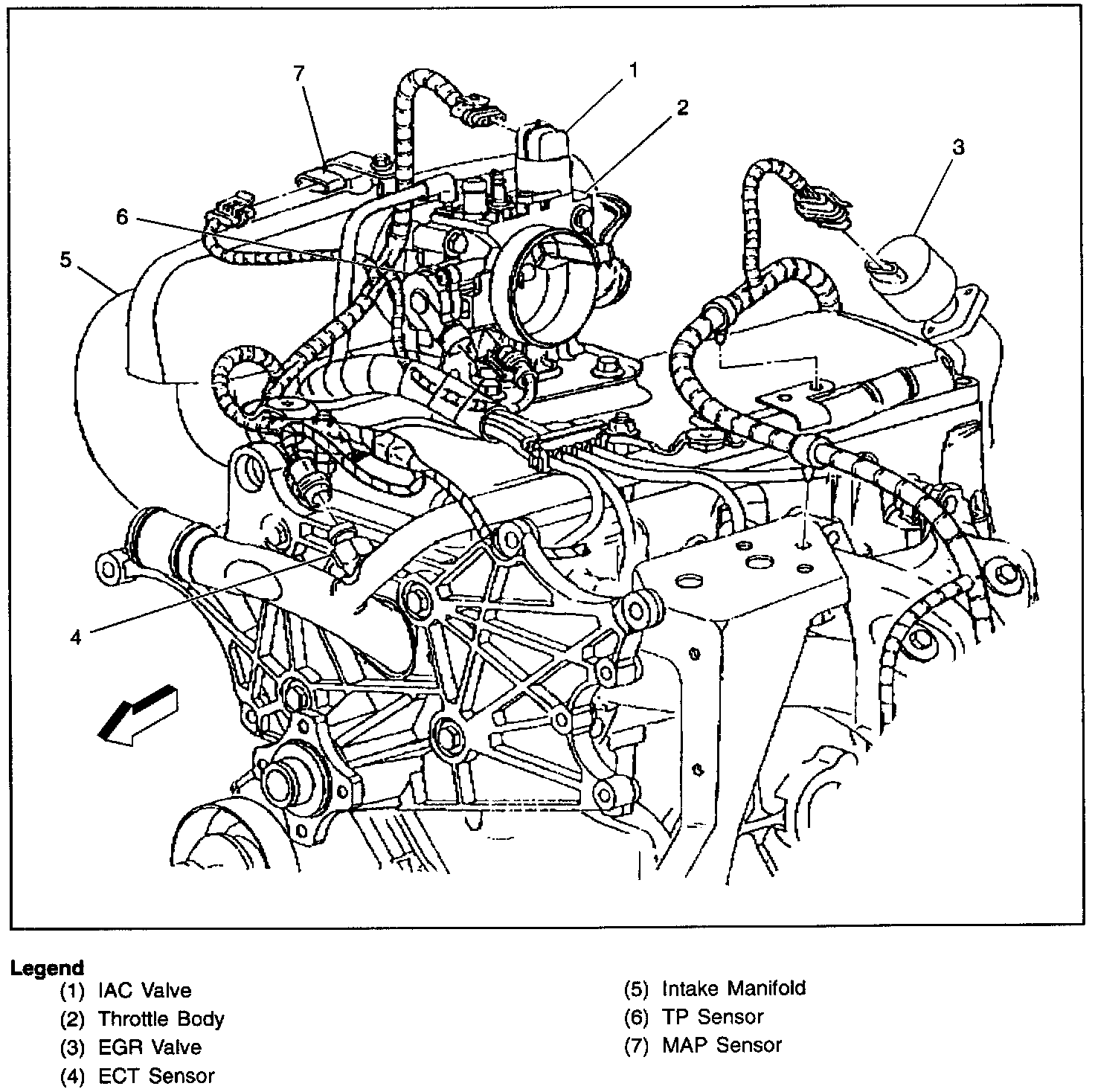 7
1
2
3
6
5
4

Legend
(1) IAC Valve
(2) Throttle Body
(3) EGR Valve
(4) ECT Sensor
(5) Intake Manifold
(6) TP Sensor
(7) MAP Sensor