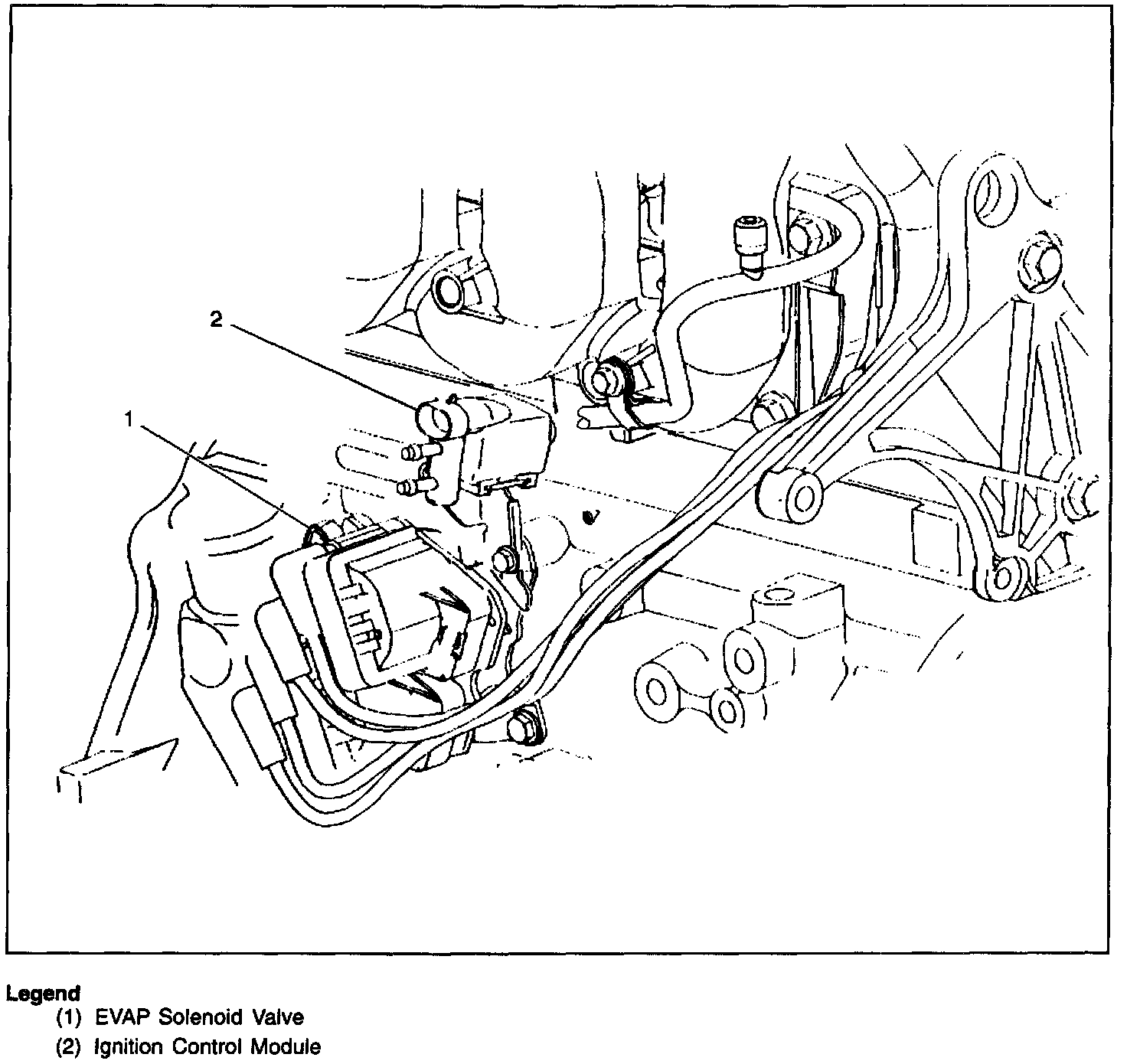 2

1

Legend
(1) EVAP Solenoid Valve
(2) Ignition Control Module