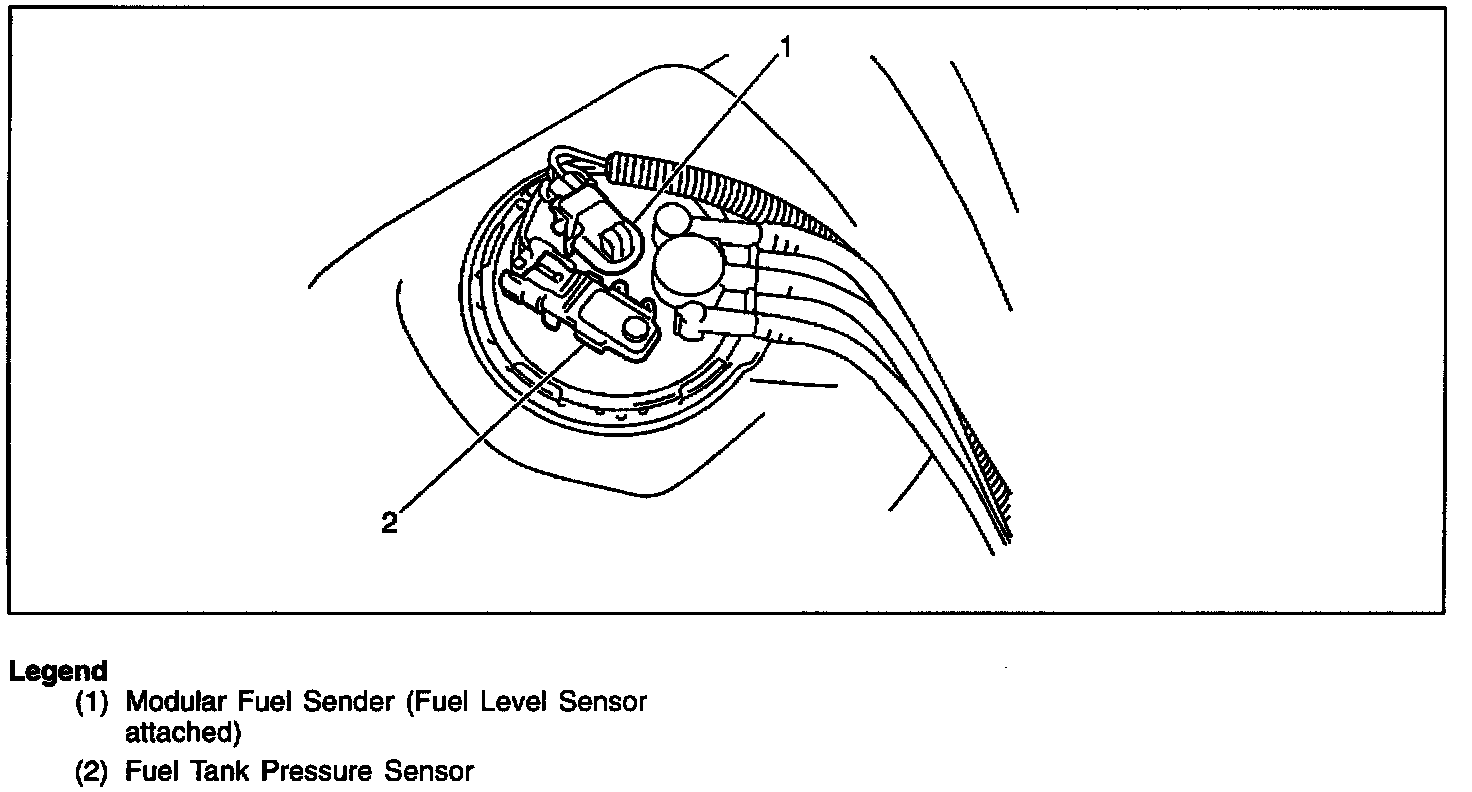 1

2

Legend
(1) Modular Fuel Sender (Fuel Level Sensor attached)
(2) Fuel Tank Pressure Sensor