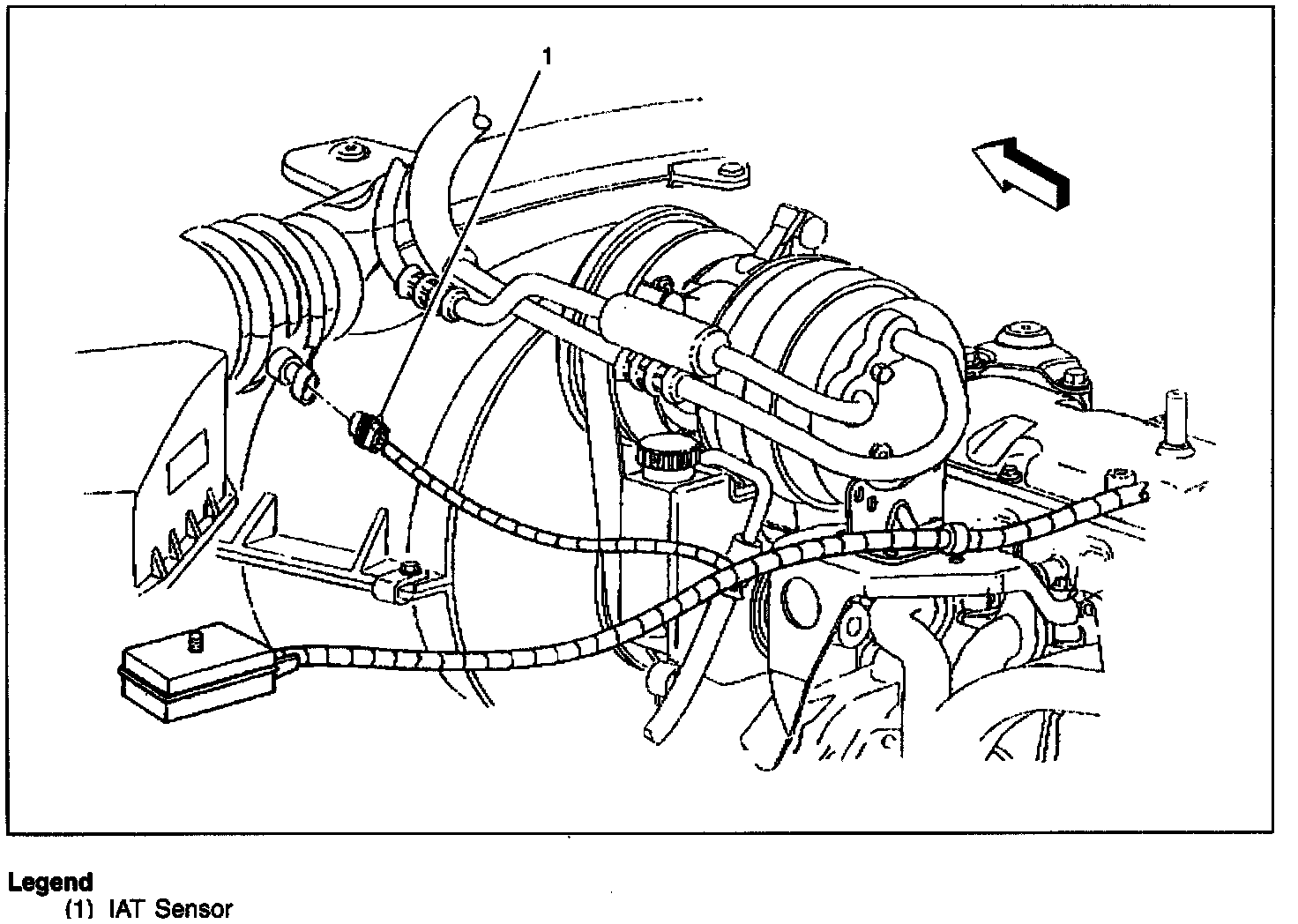 1

Legend
(1) IAT Sensor