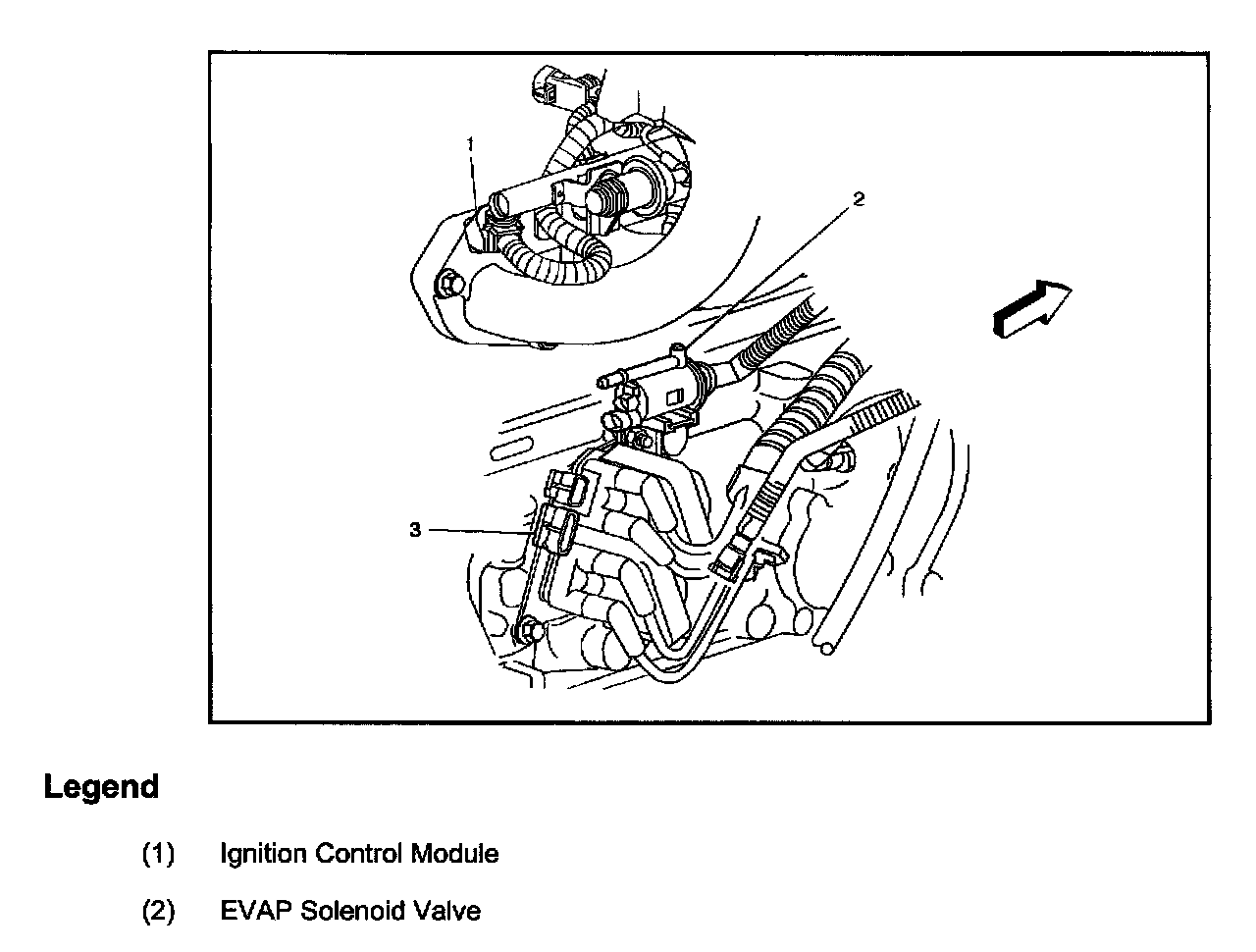 1

2

3

Legend

(1) Ignition Control Module

(2) EVAP Solenoid Valve