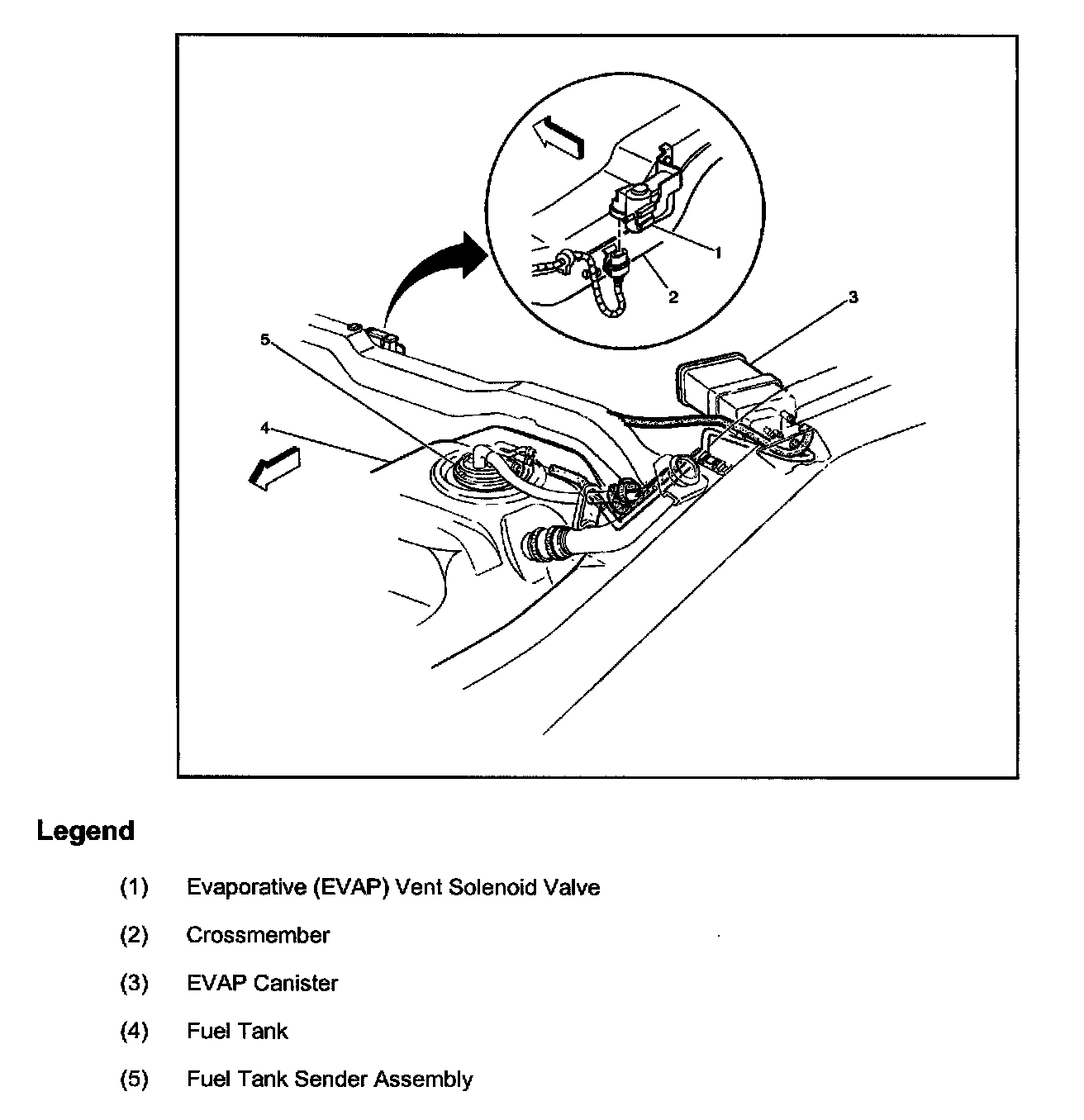 1
2
3
5
4

Legend

(1) Evaporative (EVAP) Vent Solenoid Valve

(2) Crossmember

(3) EVAP Canister

(4) Fuel Tank

(5) Fuel Tank Sender Assembly