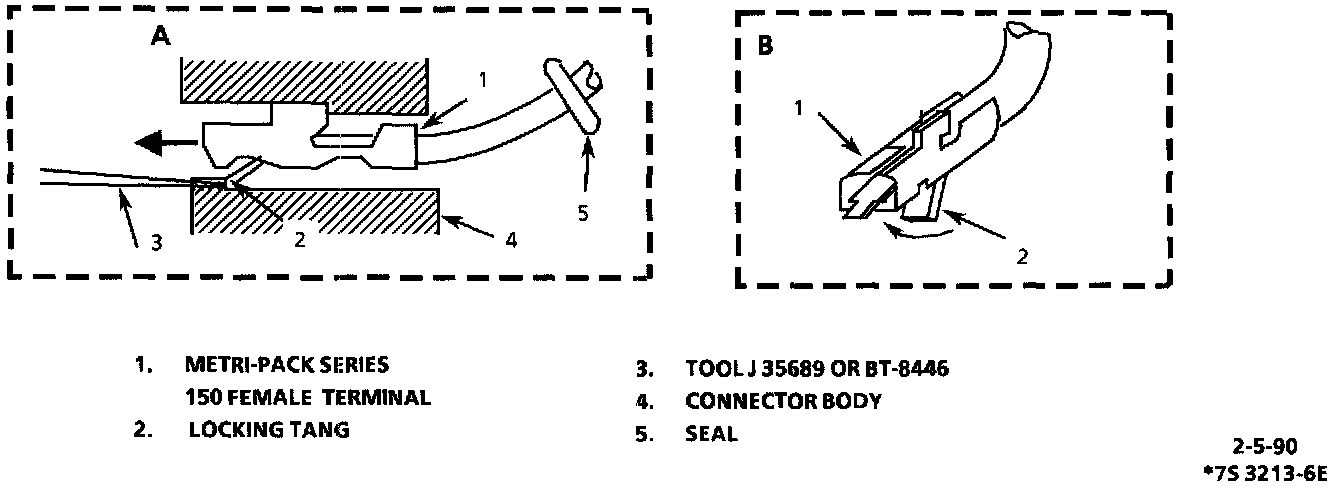 A

1

5

3

2

4

B

1

2

1. METRI-PACK SERIES 150 FEMALE TERMINAL
2. LOCKING TANG

3. TOOL J 35689 OR BT-8446
4. CONNECTOR BODY
5. SEAL

2-5-90
*7S 3213-6E