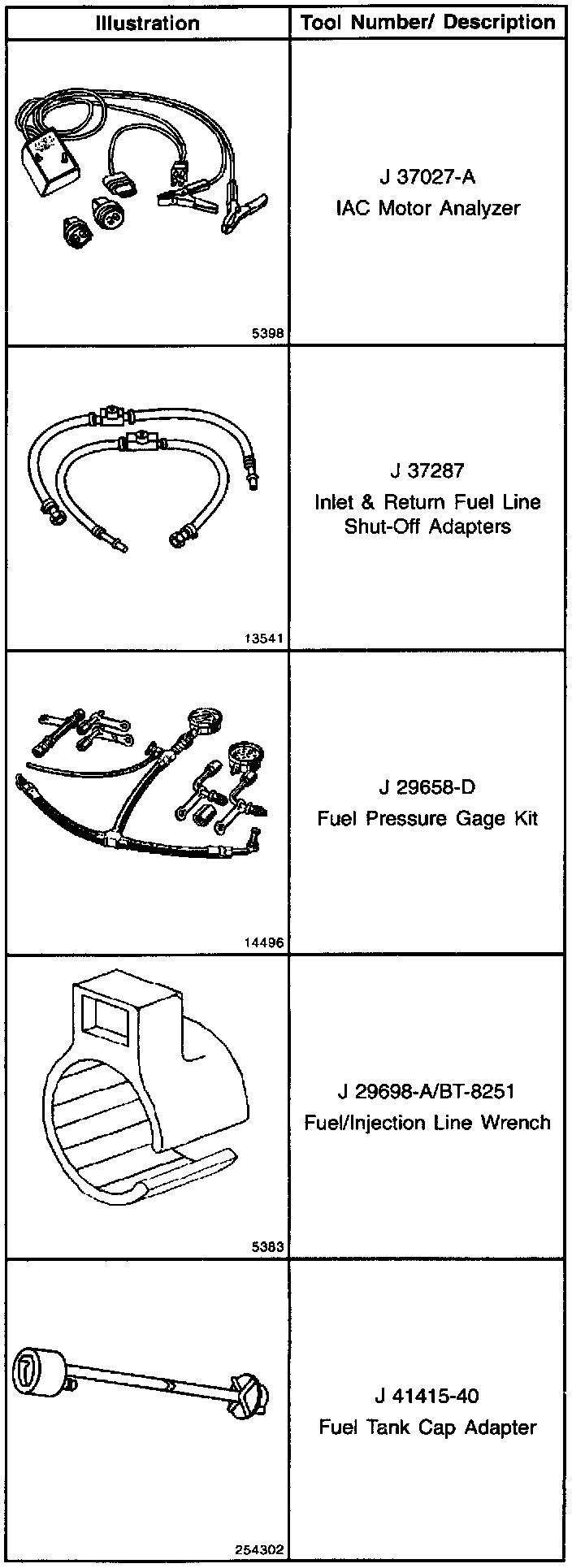 | Illustration | Tool Number/ Description |
|---|---|
| 5398 | J 37027-A IAC Motor Analyzer |
| 13541 | J 37287 Inlet & Return Fuel Line Shut-Off Adapters |
| 14496 | J 29658-D Fuel Pressure Gage Kit |
| 5383 | J 29698-A/BT-8251 Fuel/Injection Line Wrench |
| 254302 | J 41415-40 Fuel Tank Cap Adapter |