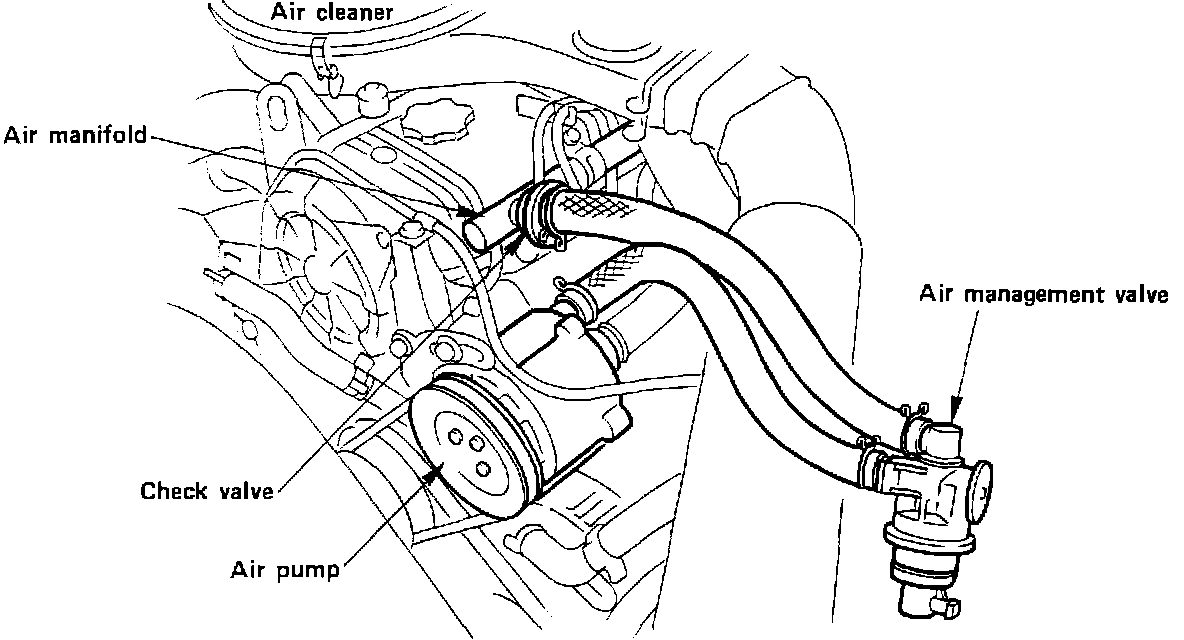 Air cleaner
Air manifold
Air management valve
Check valve
Air pump