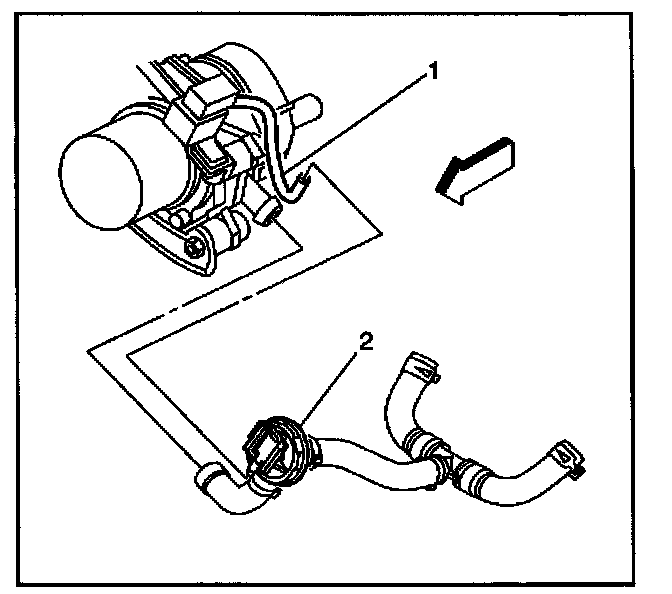 1

2