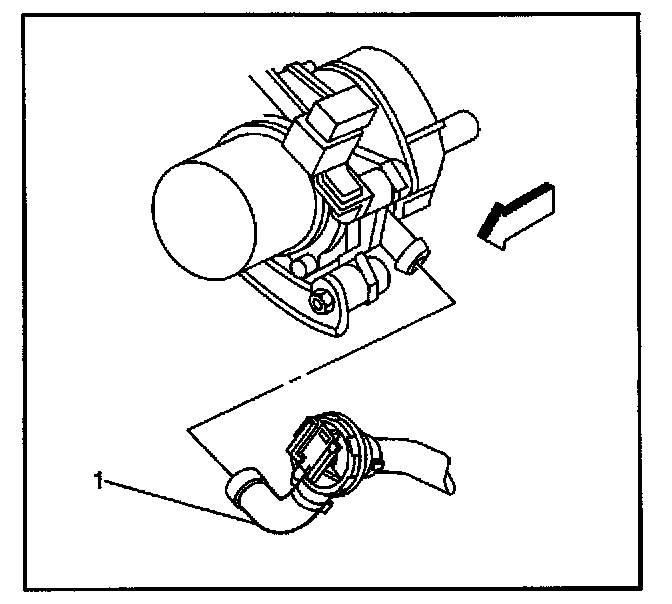 1