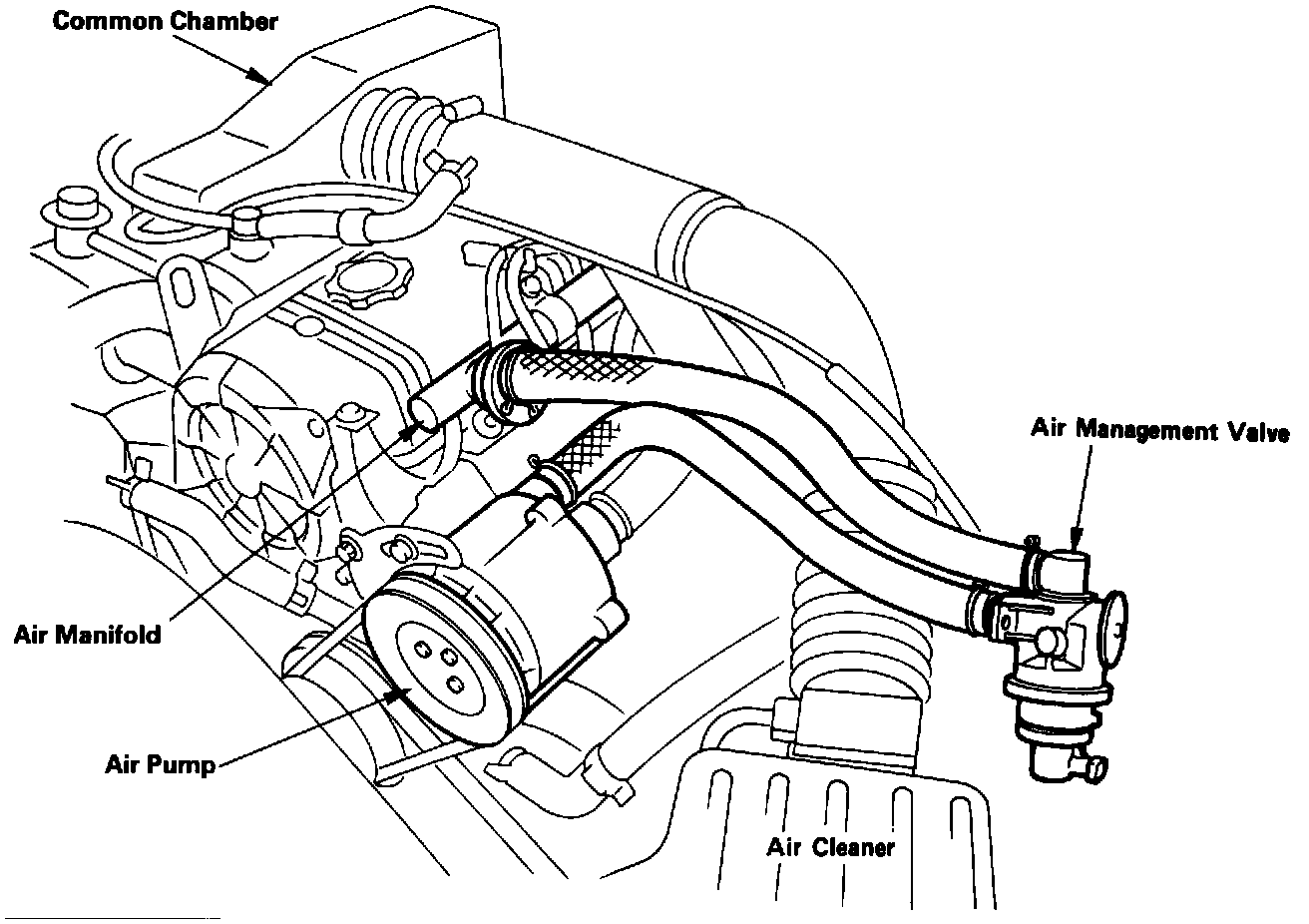 Common Chamber

Air Management Valve

Air Manifold

Air Pump

Air Cleaner