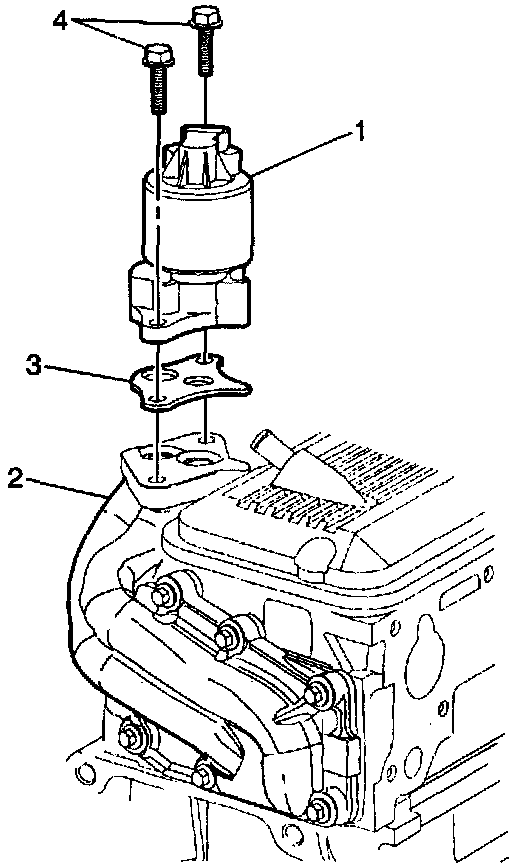 4
1
3
2