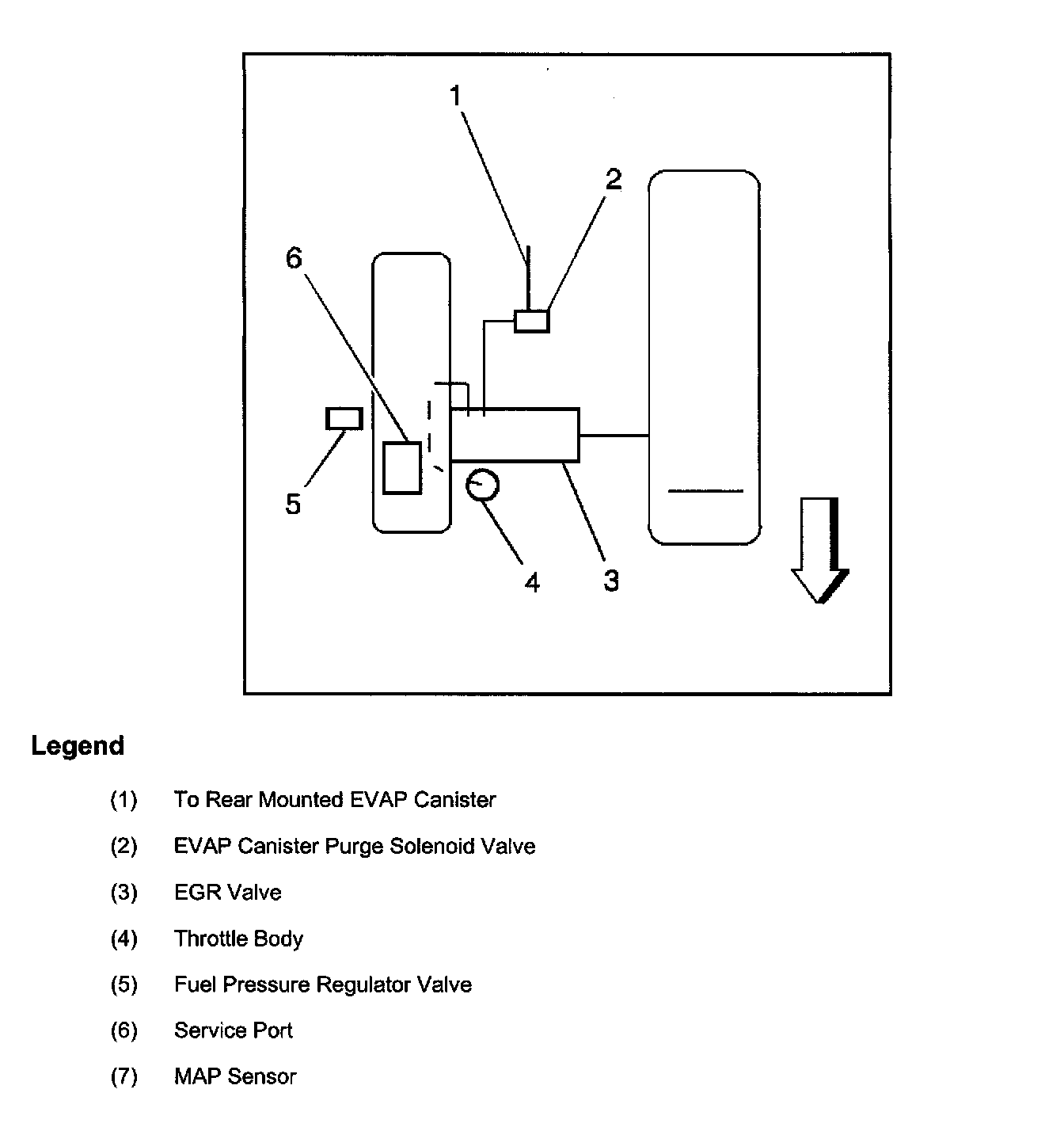 1
2
6
5
4
3

Legend

(1) To Rear Mounted EVAP Canister

(2) EVAP Canister Purge Solenoid Valve

(3) EGR Valve

(4) Throttle Body

(5) Fuel Pressure Regulator Valve

(6) Service Port

(7) MAP Sensor