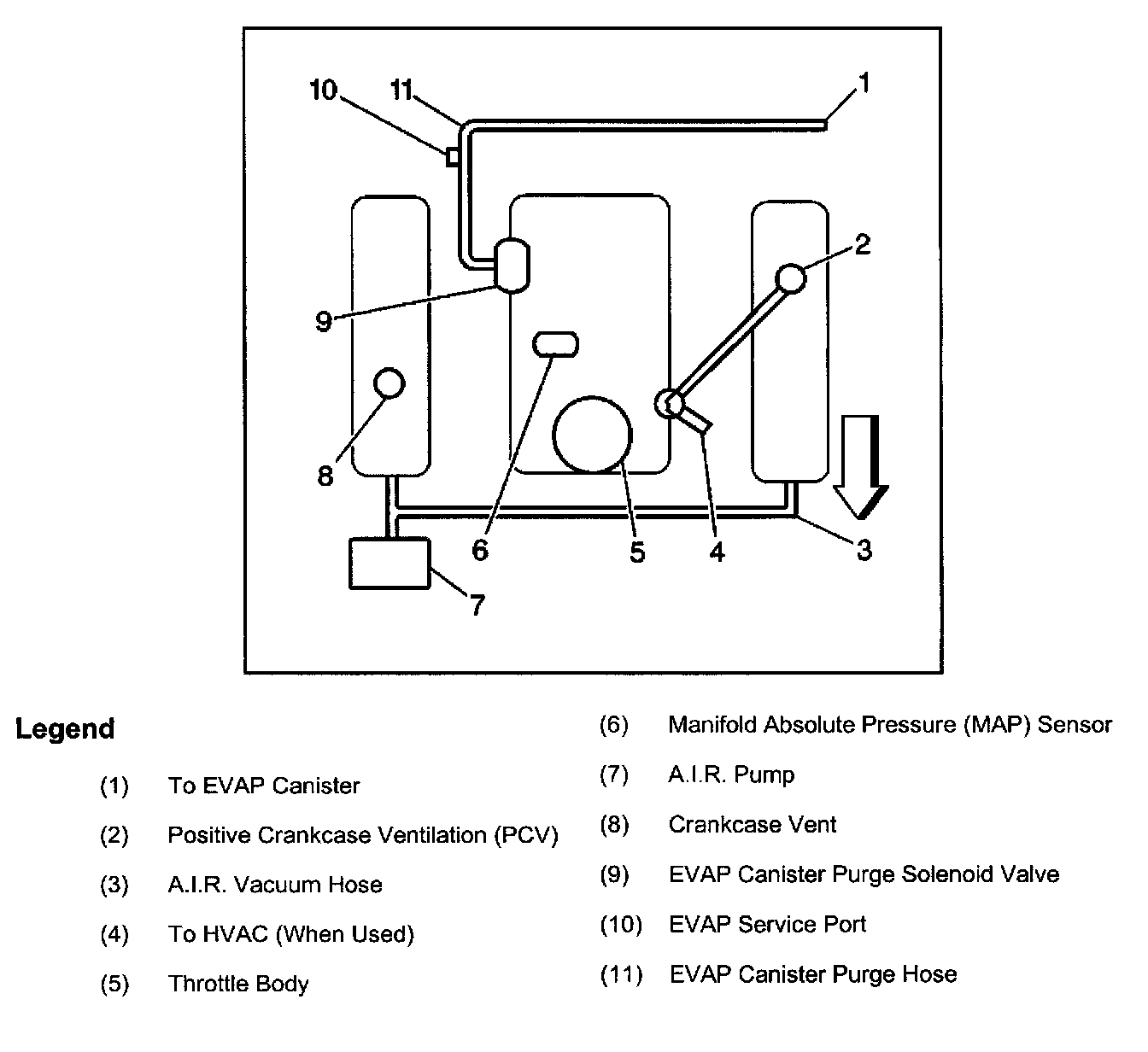 10 11 1

2

9

8

6 5 4 3

7

Legend

(1) To EVAP Canister

(2) Positive Crankcase Ventilation (PCV)

(3) A.I.R. Vacuum Hose

(4) To HVAC (When Used)

(5) Throttle Body

(6) Manifold Absolute Pressure (MAP) Sensor

(7) A.I.R. Pump

(8) Crankcase Vent

(9) EVAP Canister Purge Solenoid Valve

(10) EVAP Service Port

(11) EVAP Canister Purge Hose