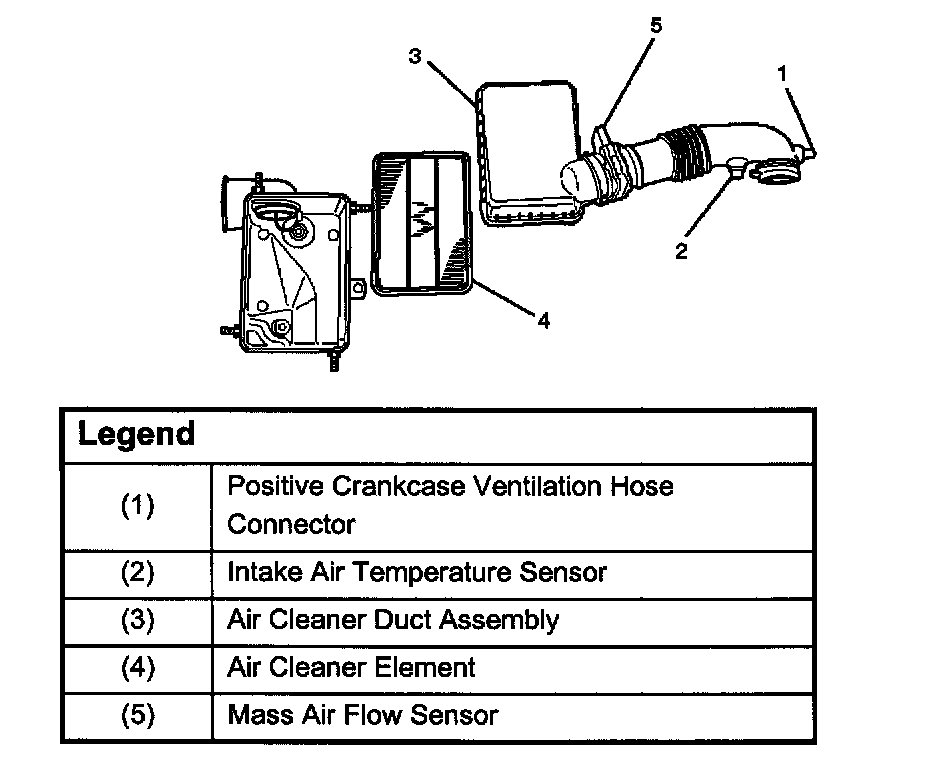 3
5
1
2
4

| Legend | |
|---|---|
| (1) | Positive Crankcase Ventilation Hose Connector |
| (2) | Intake Air Temperature Sensor |
| (3) | Air Cleaner Duct Assembly |
| (4) | Air Cleaner Element |
| (5) | Mass Air Flow Sensor |