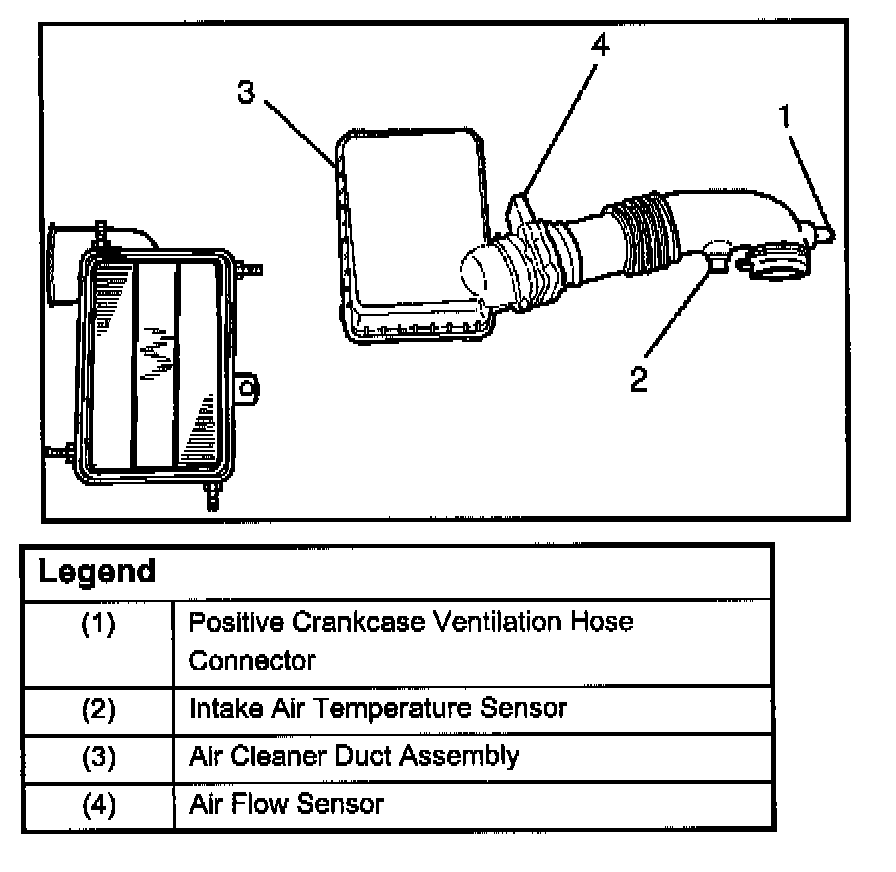 3

4

1

2

| Legend | |
|---|---|
| (1) | Positive Crankcase Ventilation Hose Connector |
| (2) | Intake Air Temperature Sensor |
| (3) | Air Cleaner Duct Assembly |
| (4) | Air Flow Sensor |