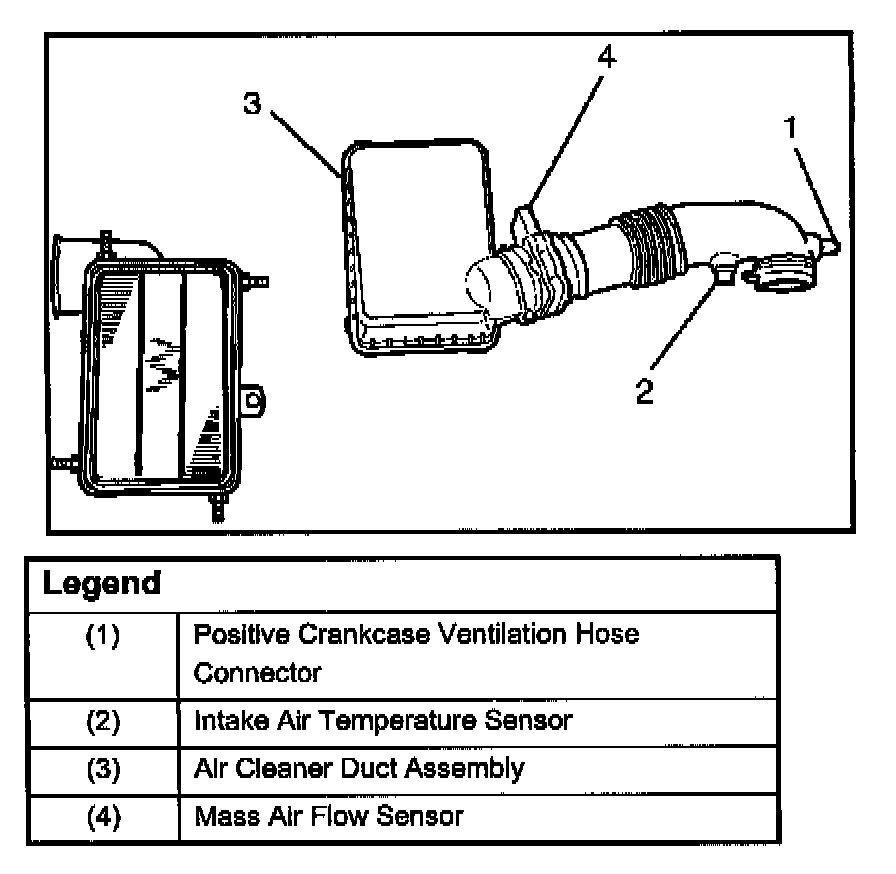 3
4
1
2

| Legend | |
|---|---|
| (1) | Positive Crankcase Ventilation Hose Connector |
| (2) | Intake Air Temperature Sensor |
| (3) | Air Cleaner Duct Assembly |
| (4) | Mass Air Flow Sensor |