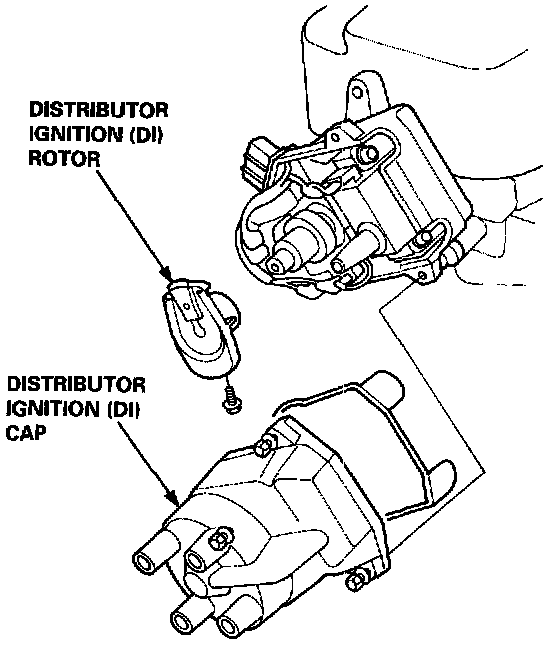 DISTRIBUTOR IGNITION (DI) ROTOR

DISTRIBUTOR IGNITION (DI) CAP