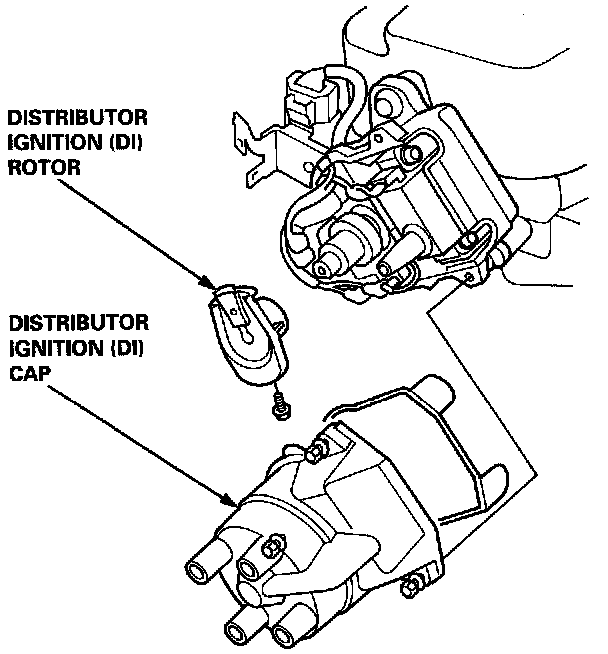 DISTRIBUTOR IGNITION (DI) ROTOR

DISTRIBUTOR IGNITION (DI) CAP