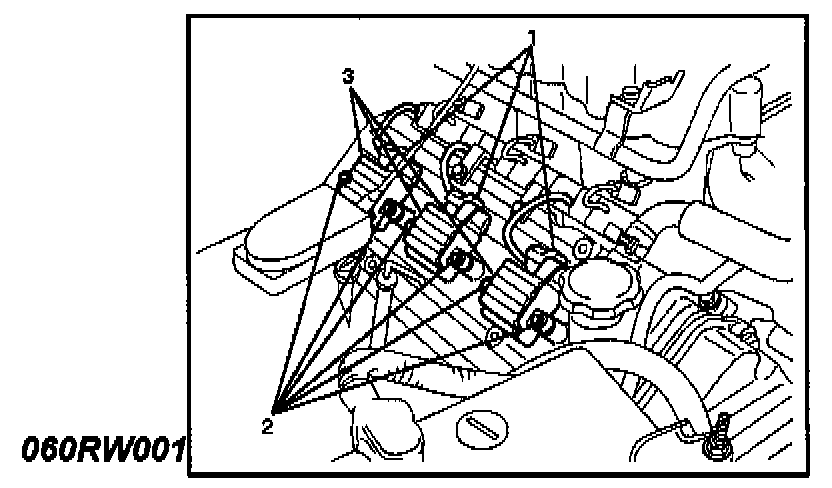 1
3
2
060RW001