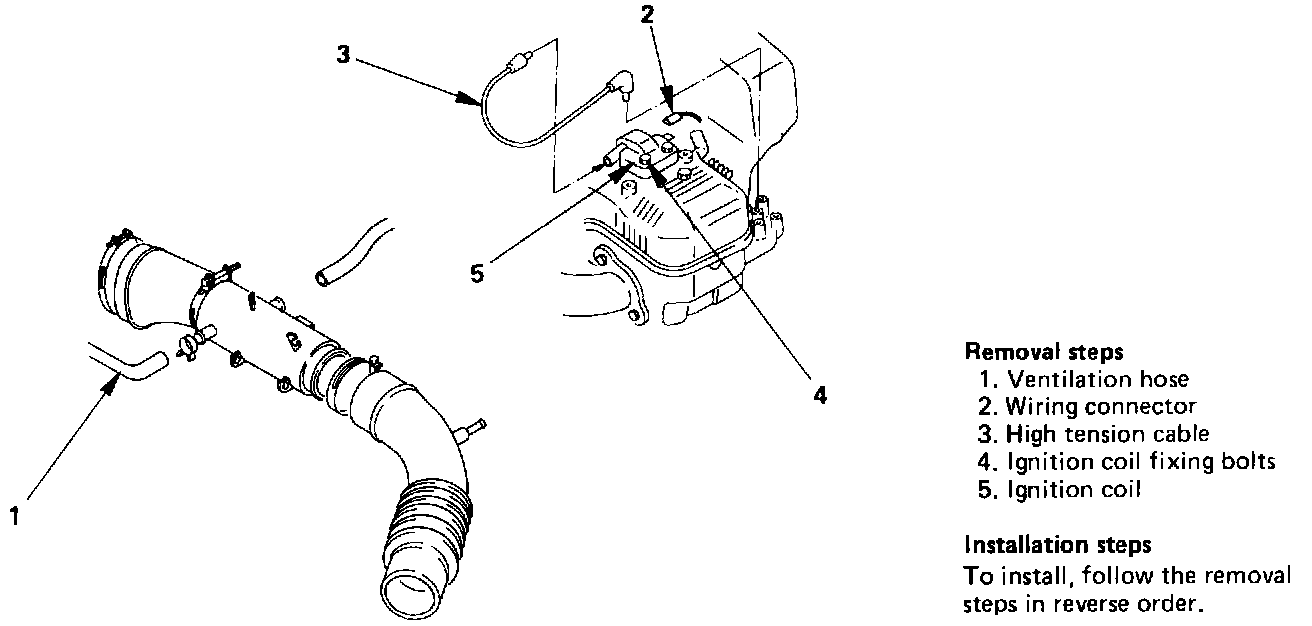 3

2

5

4

1

Removal steps
1. Ventilation hose
2. Wiring connector
3. High tension cable
4. Ignition coil fixing bolts
5. Ignition coil

Installation steps
To install, follow the removal steps in reverse order.