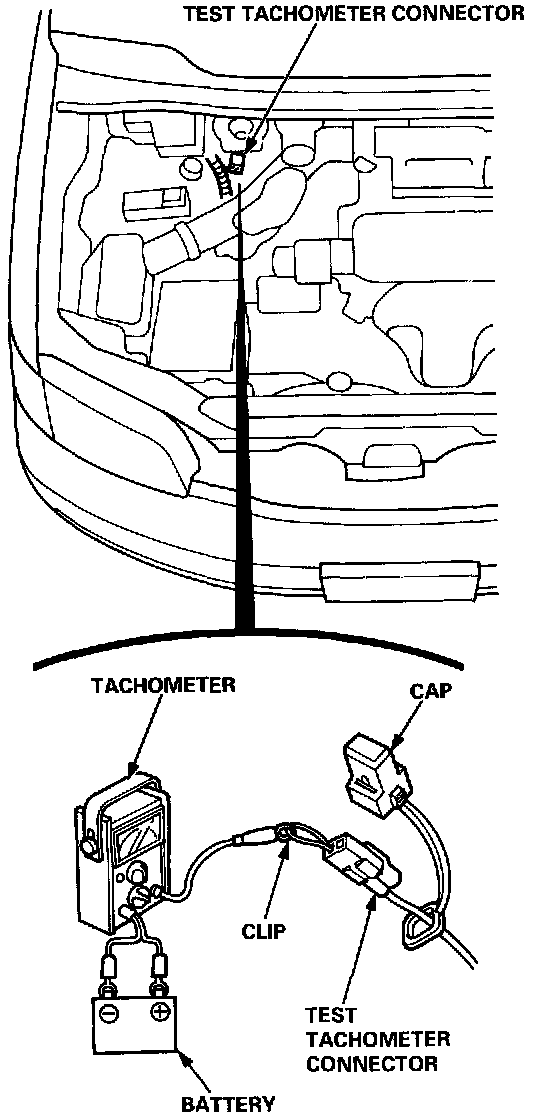 TEST TACHOMETER CONNECTOR

TACHOMETER

CAP

CLIP

TEST TACHOMETER CONNECTOR

BATTERY