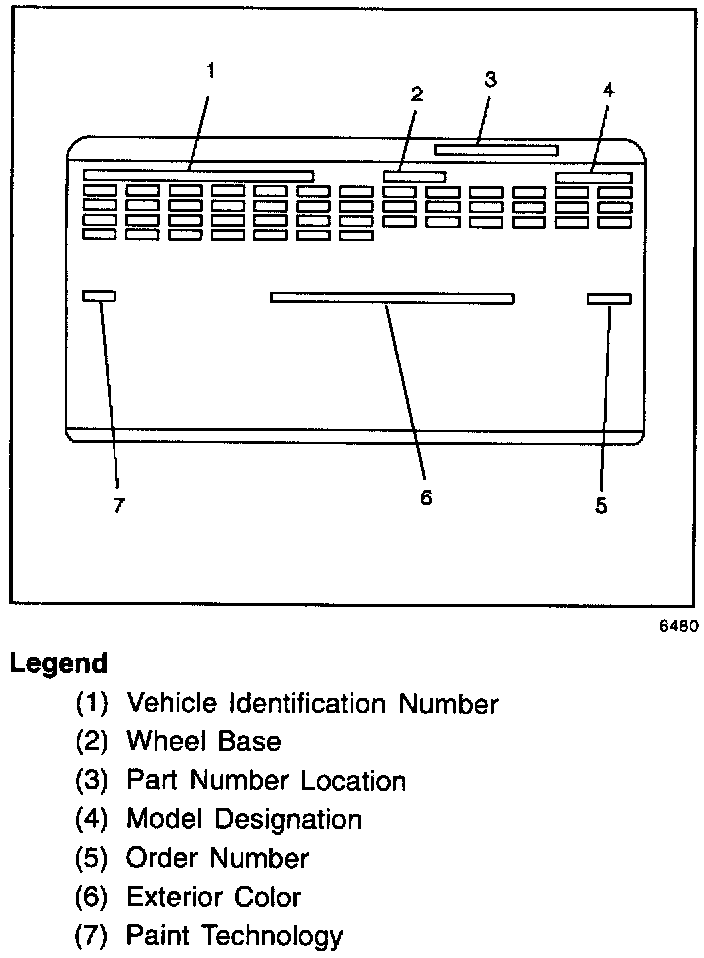 1
2
3
4
7
6
5

6480

Legend

(1) Vehicle Identification Number
(2) Wheel Base
(3) Part Number Location
(4) Model Designation
(5) Order Number
(6) Exterior Color
(7) Paint Technology