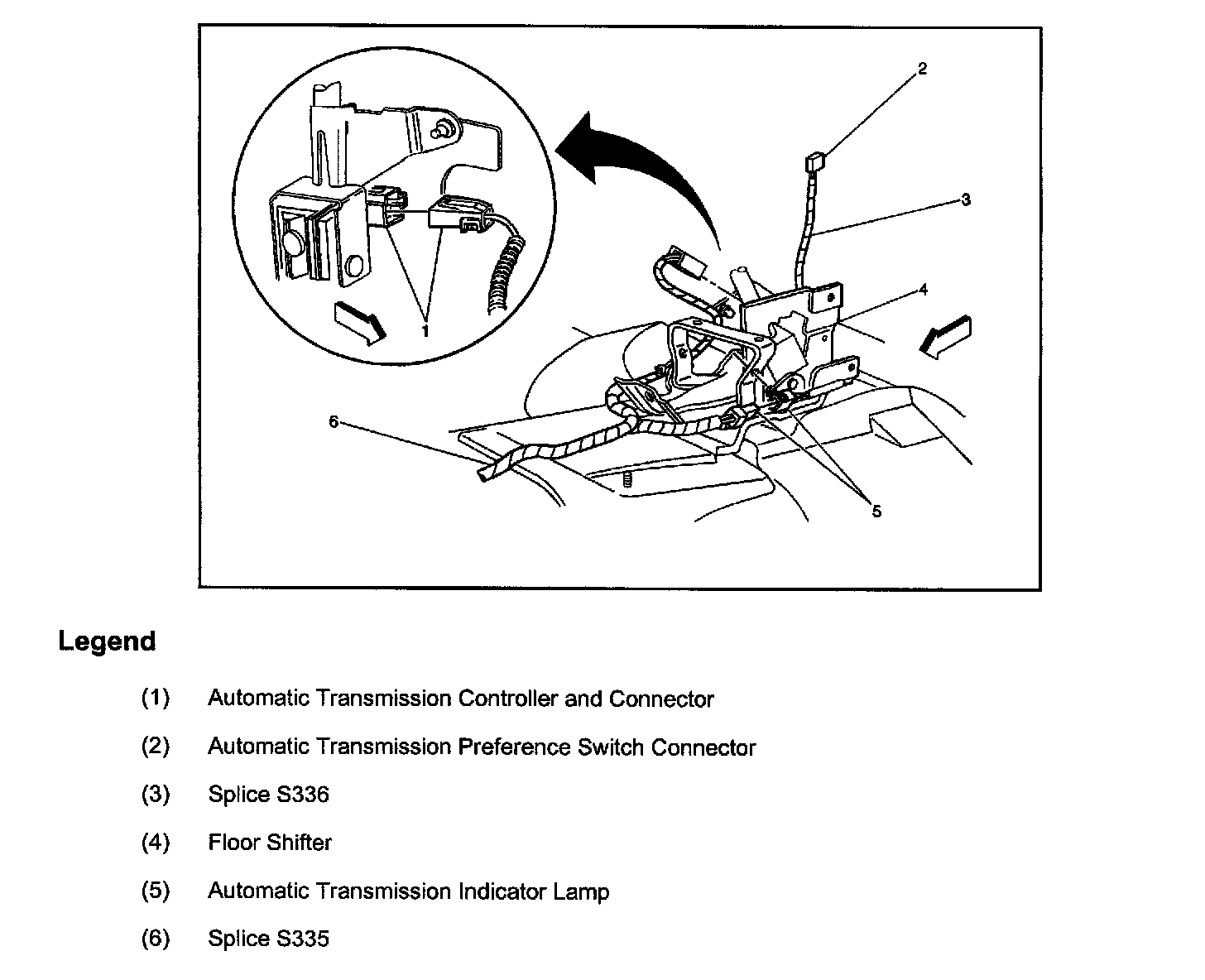 2

3

4

1

6

5

Legend

(1) Automatic Transmission Controller and Connector

(2) Automatic Transmission Preference Switch Connector

(3) Splice S336

(4) Floor Shifter

(5) Automatic Transmission Indicator Lamp

(6) Splice S335