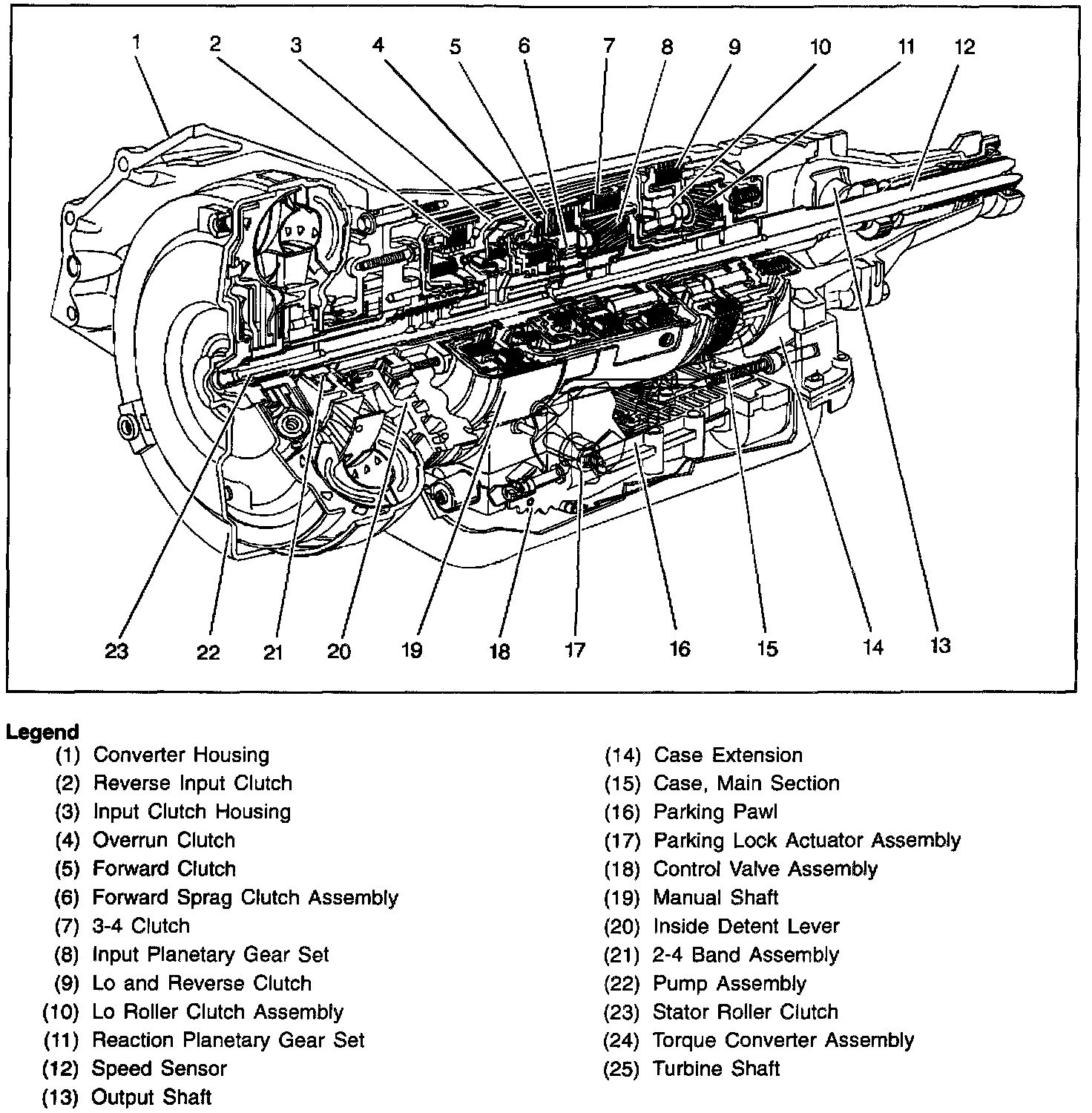 1 2 3 4 5 6 7 8 9 10 11 12

23 22 21 20 19 18 17 16 15 14 13

Legend
(1) Converter Housing
(2) Reverse Input Clutch
(3) Input Clutch Housing
(4) Overrun Clutch
(5) Forward Clutch
(6) Forward Sprag Clutch Assembly
(7) 3-4 Clutch
(8) Input Planetary Gear Set
(9) Lo and Reverse Clutch
(10) Lo Roller Clutch Assembly
(11) Reaction Planetary Gear Set
(12) Speed Sensor
(13) Output Shaft

(14) Case Extension
(15) Case, Main Section
(16) Parking Pawl
(17) Parking Lock Actuator Assembly
(18) Control Valve Assembly
(19) Manual Shaft
(20) Inside Detent Lever
(21) 2-4 Band Assembly
(22) Pump Assembly
(23) Stator Roller Clutch
(24) Torque Converter Assembly
(25) Turbine Shaft