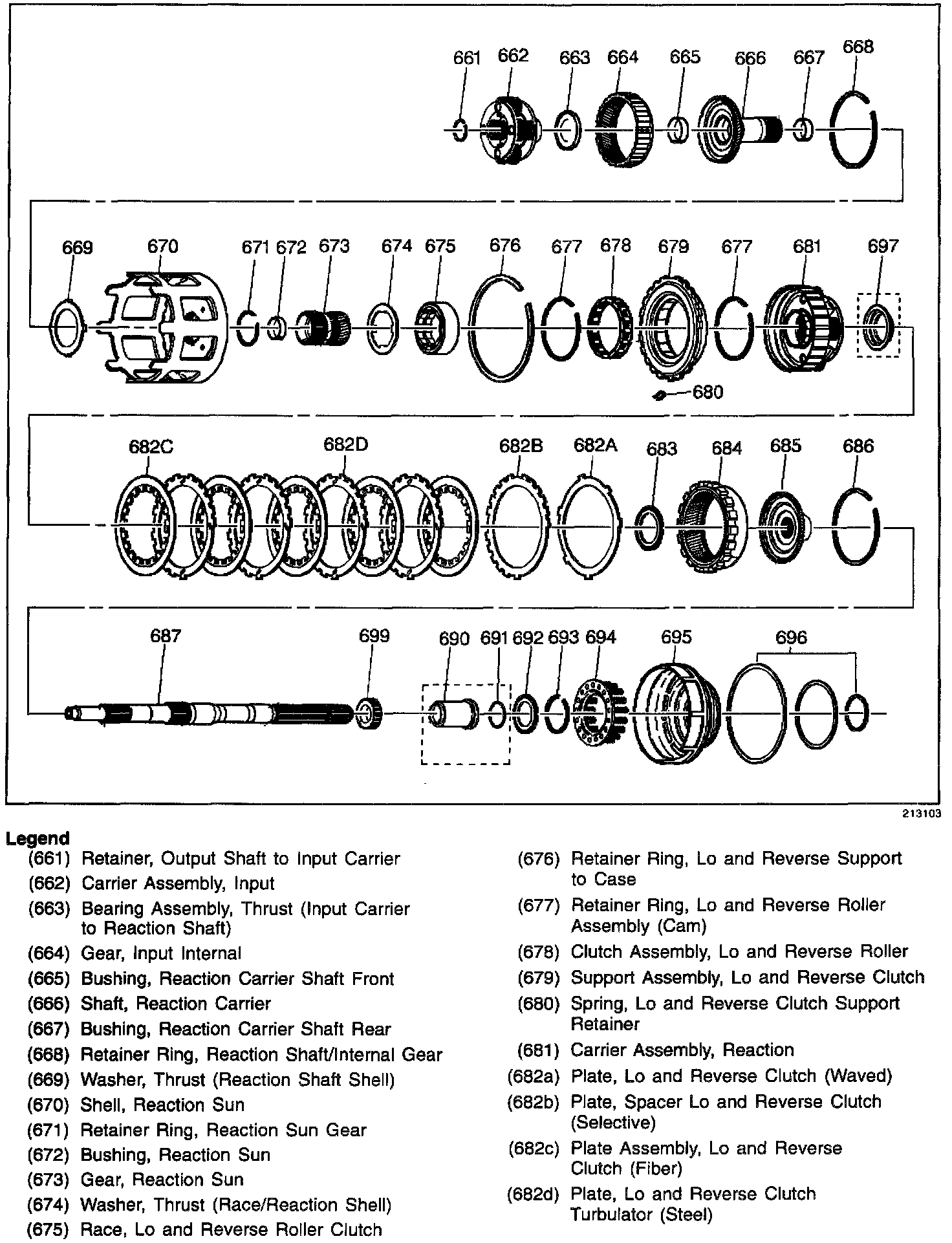 661 662 663 664 665 666 667 668

669 670 671 672 673 674 675 676 677 678 679 677 681 697

680

682C 682D 682B 682A 683 684 685 686

687 699 690 691 692 693 694 695 696

213103

Legend
(661) Retainer, Output Shaft to Input Carrier
(662) Carrier Assembly, Input
(663) Bearing Assembly, Thrust (Input Carrier to Reaction Shaft)
(664) Gear, Input Internal
(665) Bushing, Reaction Carrier Shaft Front
(666) Shaft, Reaction Carrier
(667) Bushing, Reaction Carrier Shaft Rear
(668) Retainer Ring, Reaction Shaft/Internal Gear
(669) Washer, Thrust (Reaction Shaft Shell)
(670) Shell, Reaction Sun
(671) Retainer Ring, Reaction Sun Gear
(672) Bushing, Reaction Sun
(673) Gear, Reaction Sun
(674) Washer, Thrust (Race/Reaction Shell)
(675) Race, Lo and Reverse Roller Clutch
(676) Retainer Ring, Lo and Reverse Support to Case
(677) Retainer Ring, Lo and Reverse Roller Assembly (Cam)
(678) Clutch Assembly, Lo and Reverse Roller
(679) Support Assembly, Lo and Reverse Clutch
(680) Spring, Lo and Reverse Clutch Support Retainer
(681) Carrier Assembly, Reaction
(682a) Plate, Lo and Reverse Clutch (Waved)
(682b) Plate, Spacer Lo and Reverse Clutch (Selective)
(682c) Plate Assembly, Lo and Reverse Clutch (Fiber)
(682d) Plate, Lo and Reverse Clutch Turbulator (Steel)