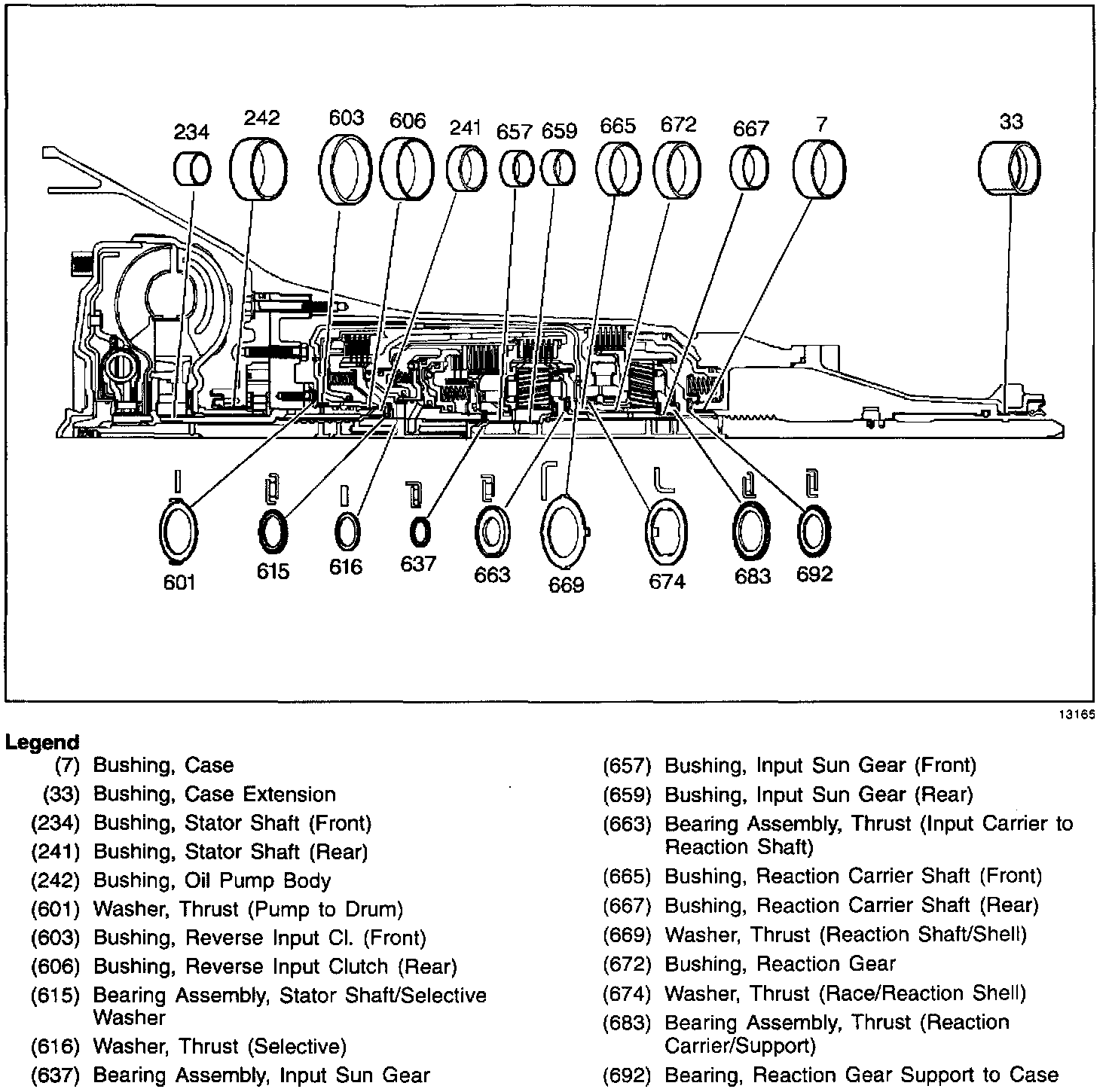 234 242 603 606 241 657 659 665 672 667 7 33

601 615 616 637 663 669 674 683 692

13165

Legend

(7) Bushing, Case
(33) Bushing, Case Extension
(234) Bushing, Stator Shaft (Front)
(241) Bushing, Stator Shaft (Rear)
(242) Bushing, Oil Pump Body
(601) Washer, Thrust (Pump to Drum)
(603) Bushing, Reverse Input Cl. (Front)
(606) Bushing, Reverse Input Clutch (Rear)
(615) Bearing Assembly, Stator Shaft/Selective Washer
(616) Washer, Thrust (Selective)
(637) Bearing Assembly, Input Sun Gear

(657) Bushing, Input Sun Gear (Front)
(659) Bushing, Input Sun Gear (Rear)
(663) Bearing Assembly, Thrust (Input Carrier to Reaction Shaft)
(665) Bushing, Reaction Carrier Shaft (Front)
(667) Bushing, Reaction Carrier Shaft (Rear)
(669) Washer, Thrust (Reaction Shaft/Shell)
(672) Bushing, Reaction Gear
(674) Washer, Thrust (Race/Reaction Shell)
(683) Bearing Assembly, Thrust (Reaction Carrier/Support)
(692) Bearing, Reaction Gear Support to Case