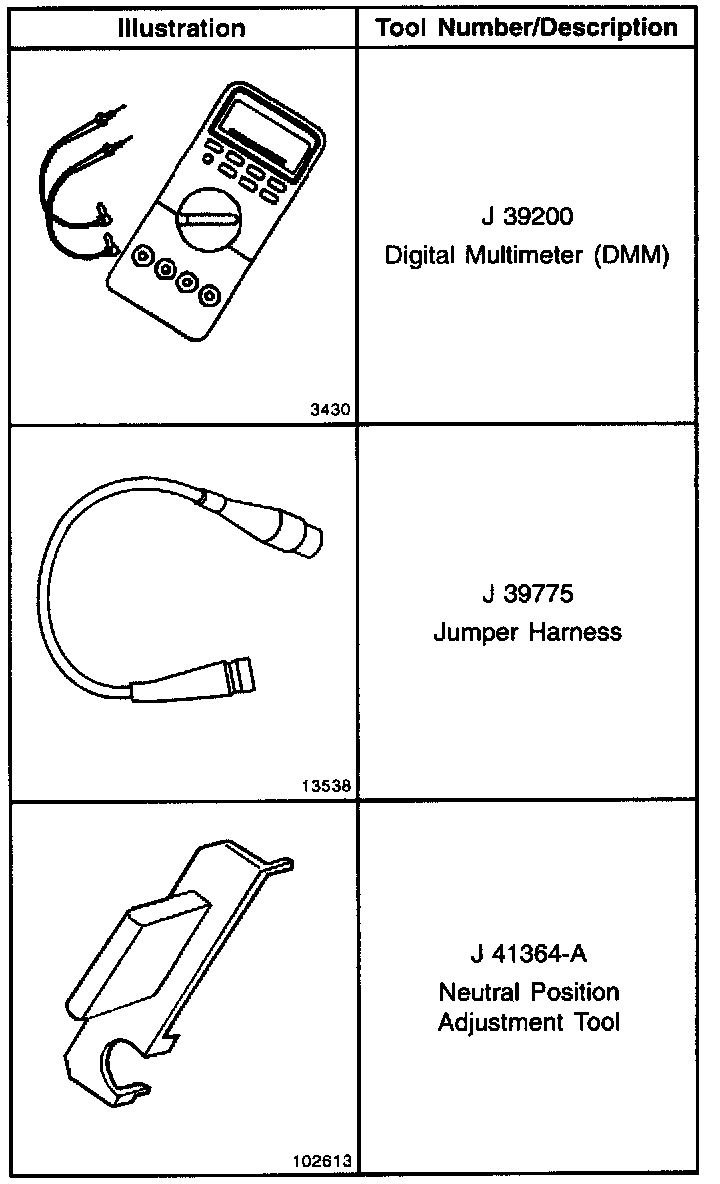 | Illustration | Tool Number/Description |
|---|---|
| 3430 | J 39200 Digital Multimeter (DMM) |
| 13538 | J 39775 Jumper Harness |
| 102613 | J 41364-A Neutral Position Adjustment Tool |