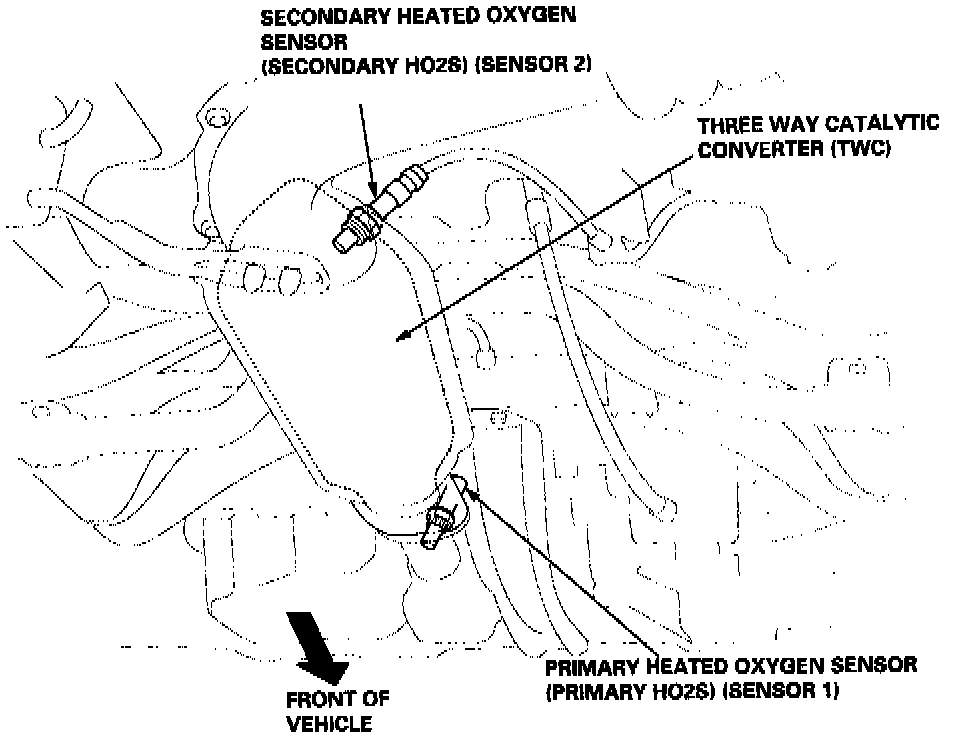 SECONDARY HEATED OXYGEN SENSOR
(SECONDARY HO2S) (SENSOR 2)

THREE WAY CATALYTIC CONVERTER (TWC)

PRIMARY HEATED OXYGEN SENSOR
(PRIMARY HO2S) (SENSOR 1)

FRONT OF VEHICLE