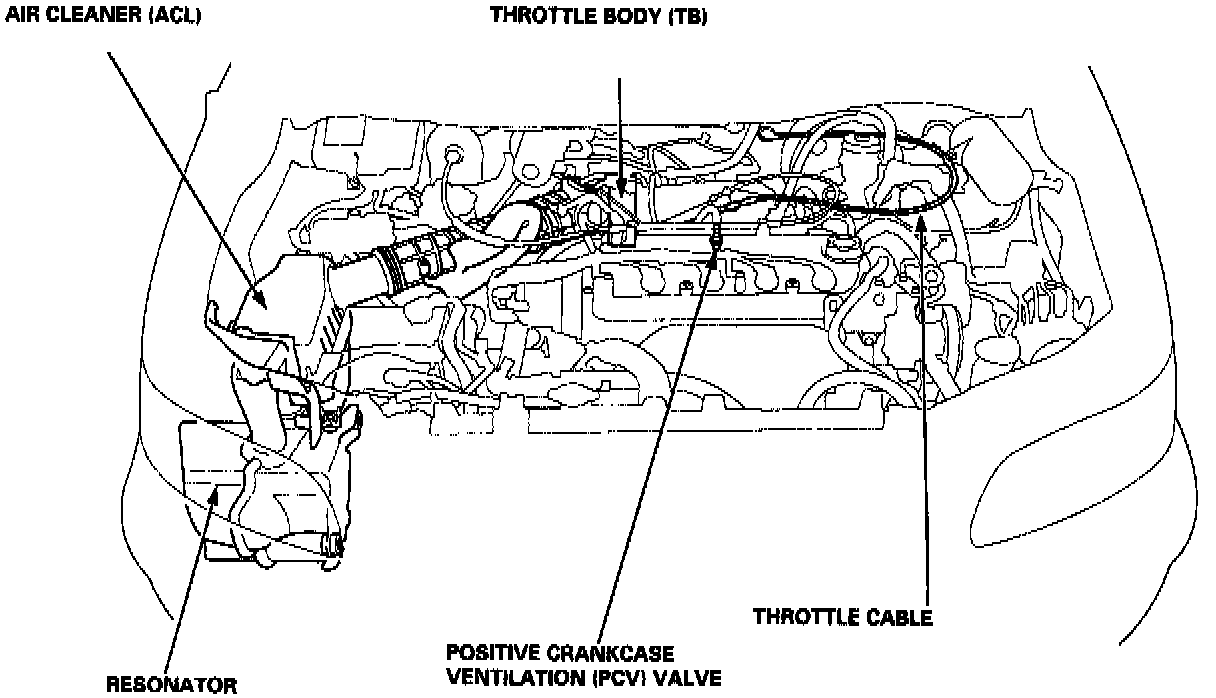 AIR CLEANER (ACL)

THROTTLE BODY (TB)

THROTTLE CABLE

POSITIVE CRANKCASE VENTILATION (PCV) VALVE

RESONATOR