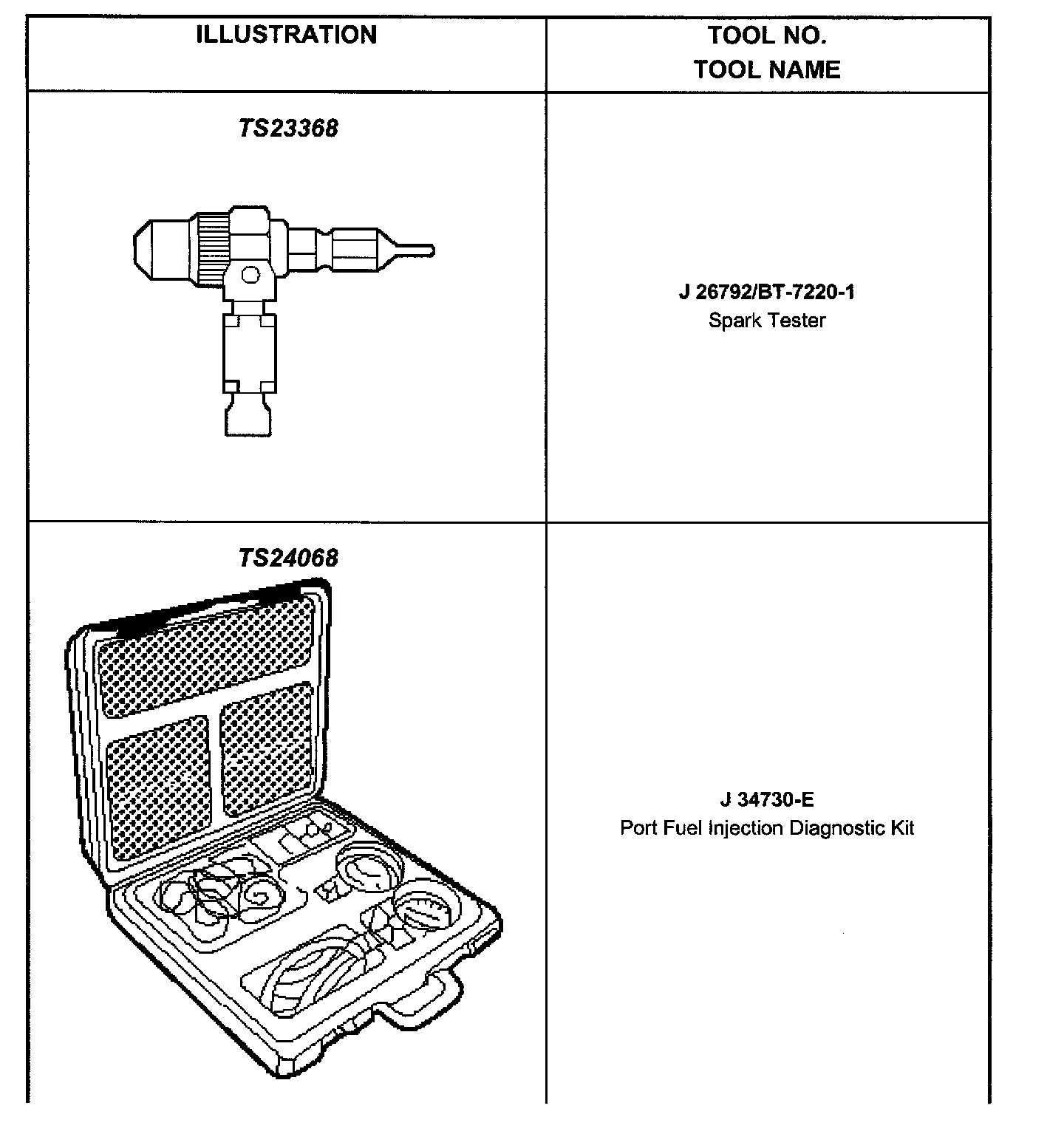 | ILLUSTRATION | TOOL NO. TOOL NAME |
|---|---|
| TS23368 | J 26792/BT-7220-1 Spark Tester |
| TS24068 | J 34730-E Port Fuel Injection Diagnostic Kit |