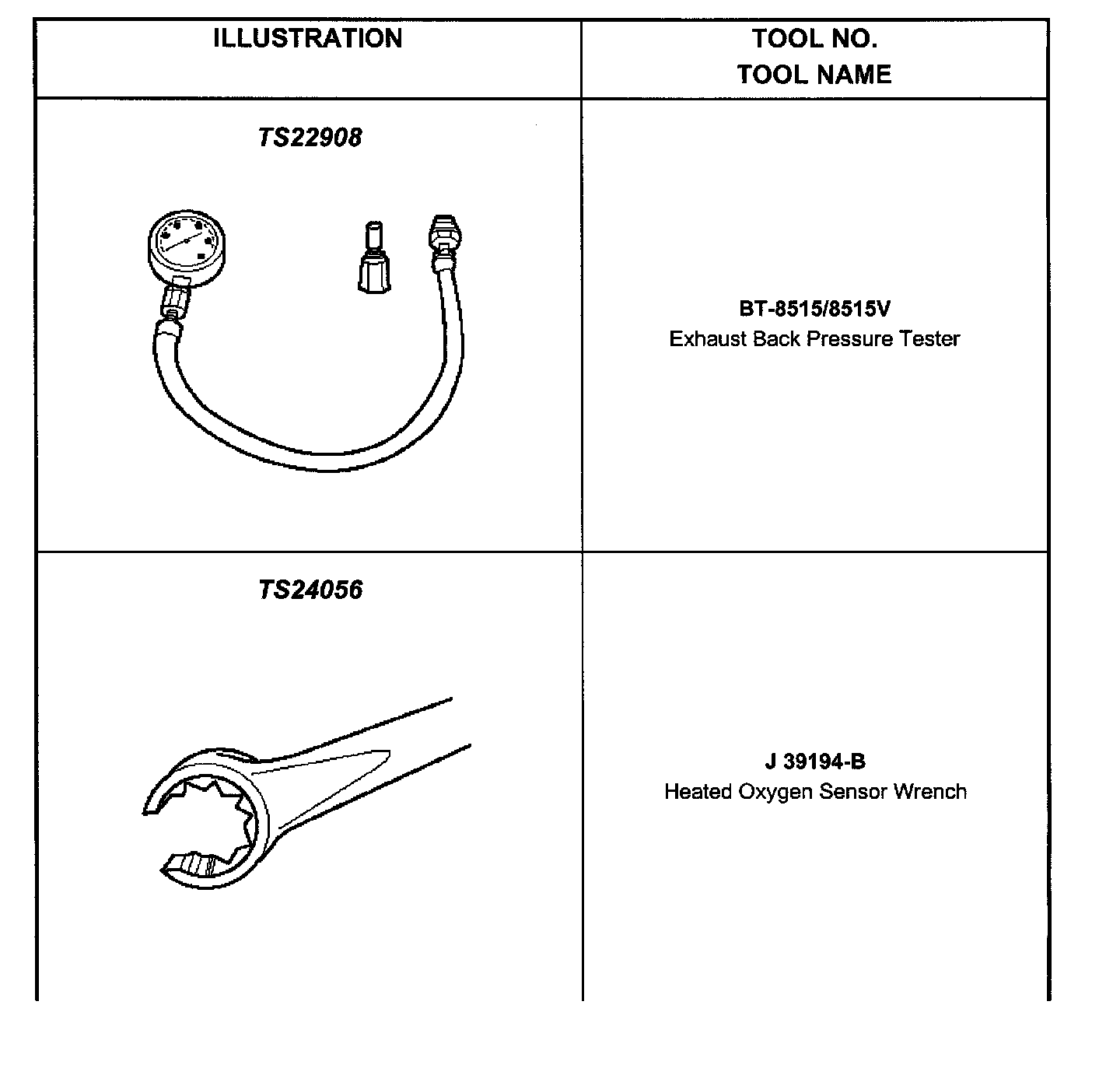 | ILLUSTRATION | TOOL NO. TOOL NAME |
|---|---|
| TS22908 | BT-8515/8515V Exhaust Back Pressure Tester |
| TS24056 | J 39194-B Heated Oxygen Sensor Wrench |