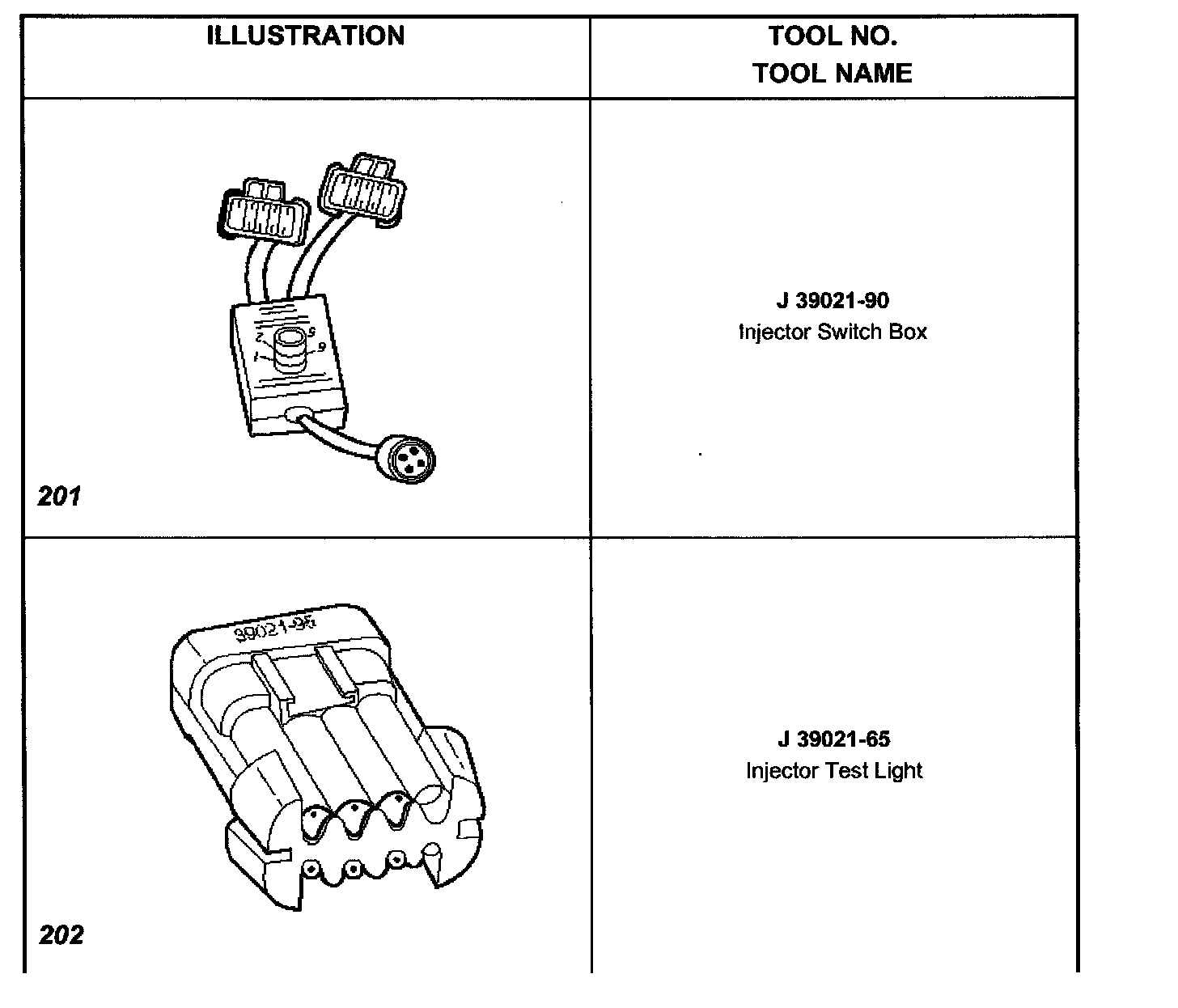 | ILLUSTRATION | TOOL NO. TOOL NAME |
|---|---|
| 2 5 1 9 201 | J 39021-90 Injector Switch Box |
| 39021-95 202 | J 39021-65 Injector Test Light |