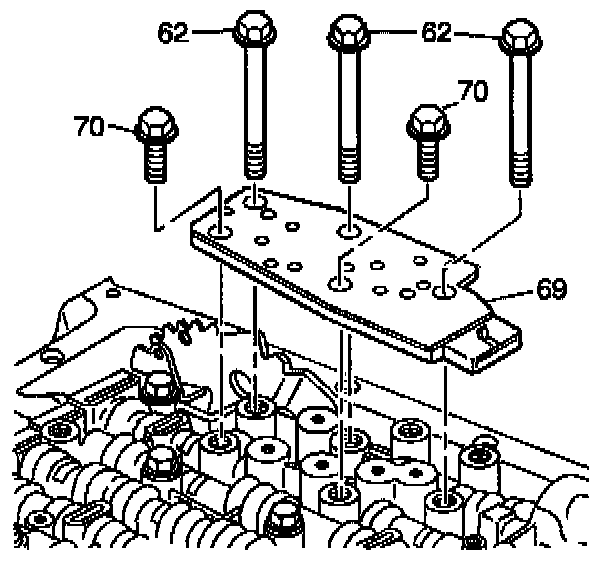 62
62
70
70
69