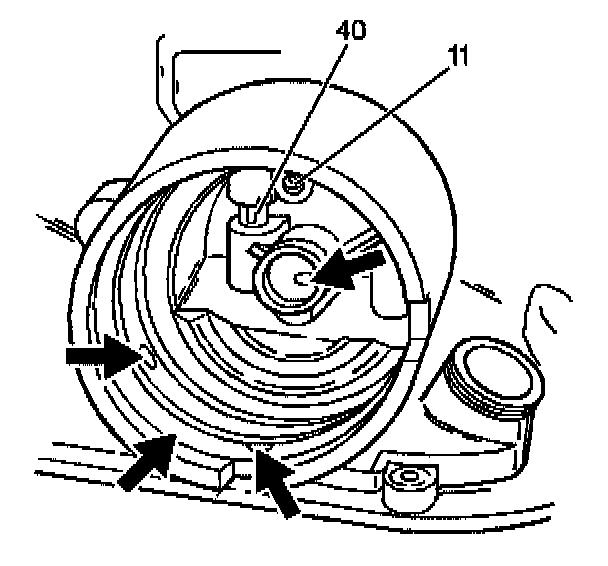 40
11