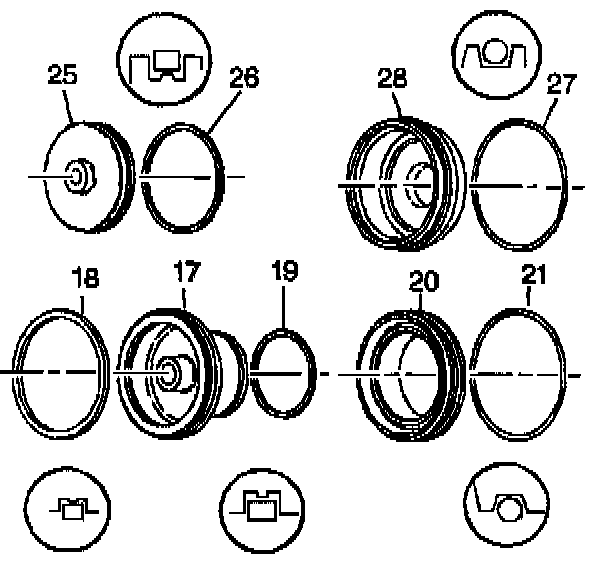 25
26
28
27
18
17
19
20
21