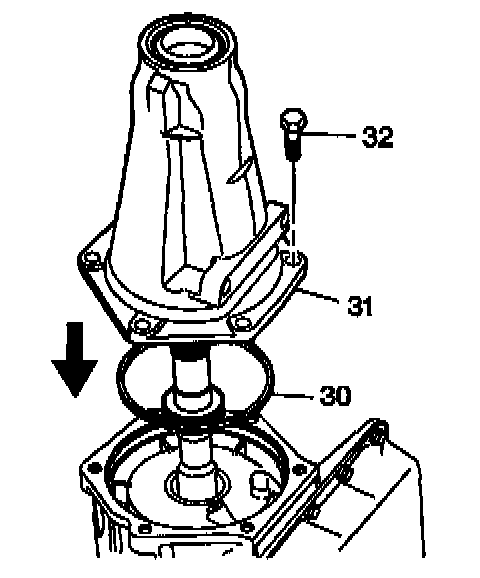 32

31

30