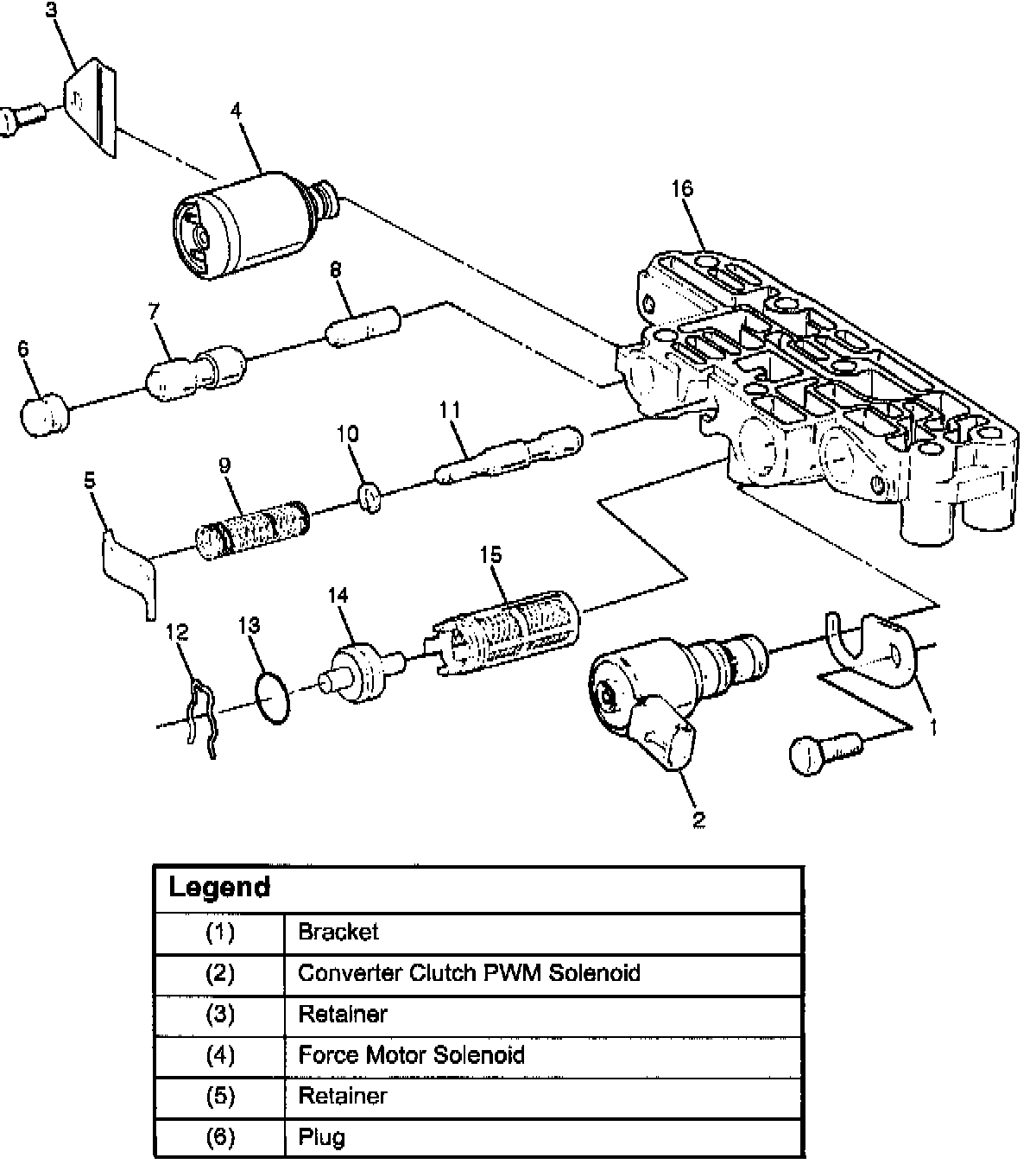 3
4
16
8
7
6
11
10
9
5
15
14
13
12
1
2

| Legend | |
|---|---|
| (1) | Bracket |
| (2) | Converter Clutch PWM Solenoid |
| (3) | Retainer |
| (4) | Force Motor Solenoid |
| (5) | Retainer |
| (6) | Plug |