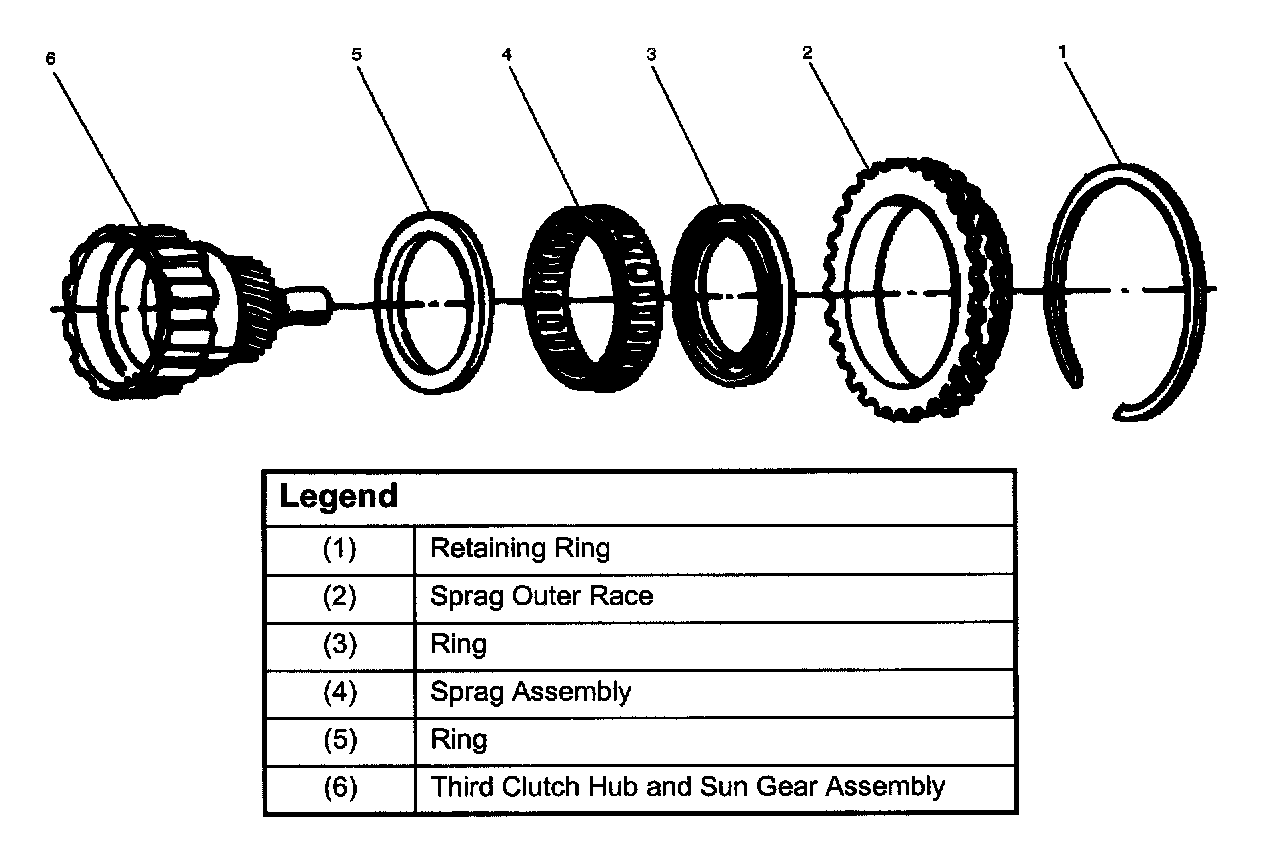 6 5 4 3 2 1

| Legend | |
|---|---|
| (1) | Retaining Ring |
| (2) | Sprag Outer Race |
| (3) | Ring |
| (4) | Sprag Assembly |
| (5) | Ring |
| (6) | Third Clutch Hub and Sun Gear Assembly |