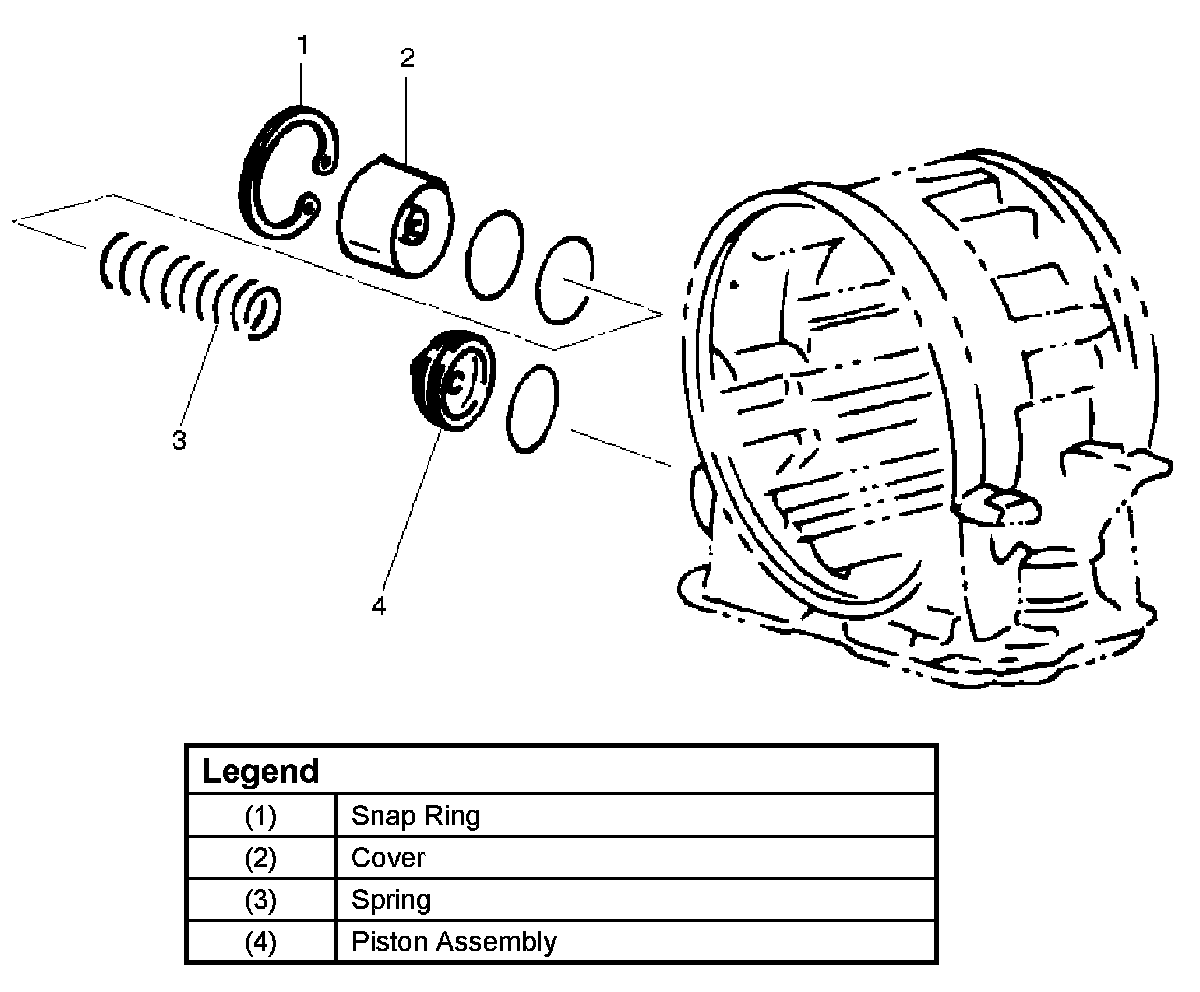 1
2
3
4

| Legend | |
|---|---|
| (1) | Snap Ring |
| (2) | Cover |
| (3) | Spring |
| (4) | Piston Assembly |