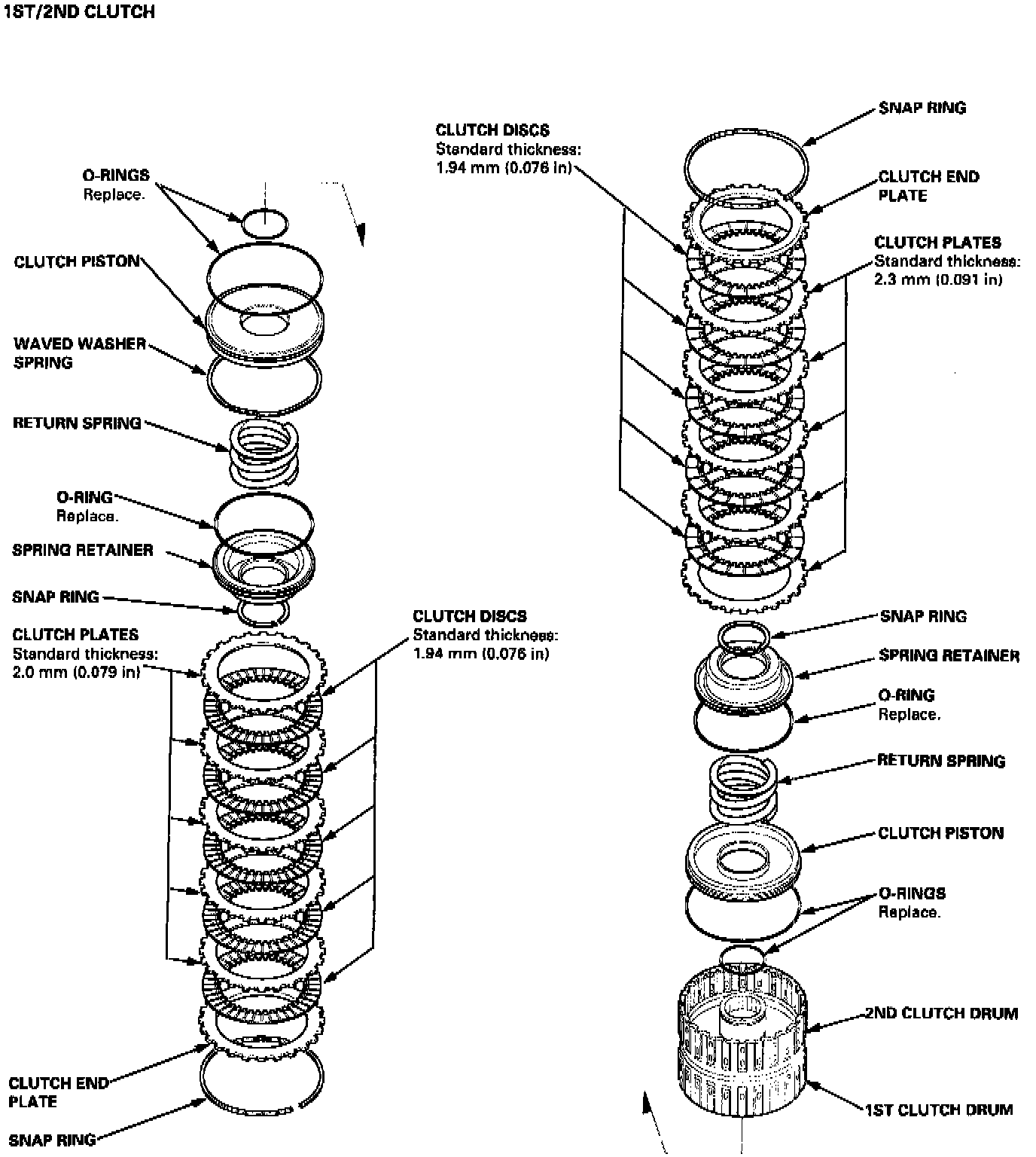 1ST/2ND CLUTCH

O-RINGS
Replace.

CLUTCH PISTON

WAVED WASHER SPRING

RETURN SPRING

O-RING
Replace.

SPRING RETAINER

SNAP RING

CLUTCH PLATES
Standard thickness:
2.0 mm (0.079 in)

CLUTCH DISCS
Standard thickness:
1.94 mm (0.076 in)

CLUTCH END PLATE

SNAP RING

CLUTCH DISCS
Standard thickness:
1.94 mm (0.076 in)

SNAP RING

CLUTCH END PLATE

CLUTCH PLATES
Standard thickness:
2.3 mm (0.091 in)

SNAP RING

SPRING RETAINER

O-RING
Replace.

RETURN SPRING

CLUTCH PISTON

O-RINGS
Replace.

2ND CLUTCH DRUM

1ST CLUTCH DRUM