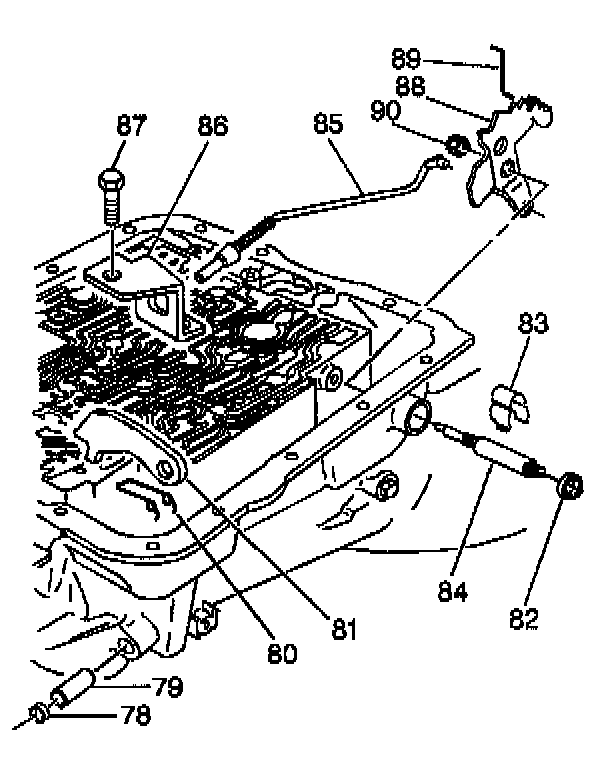 89
88
90
87
86
85
83
84
82
81
80
79
78