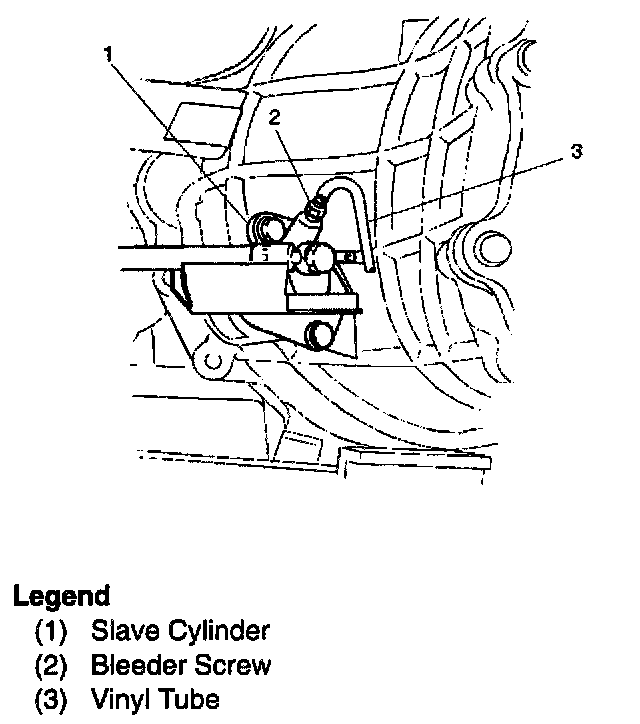 1
2
3

Legend
(1) Slave Cylinder
(2) Bleeder Screw
(3) Vinyl Tube