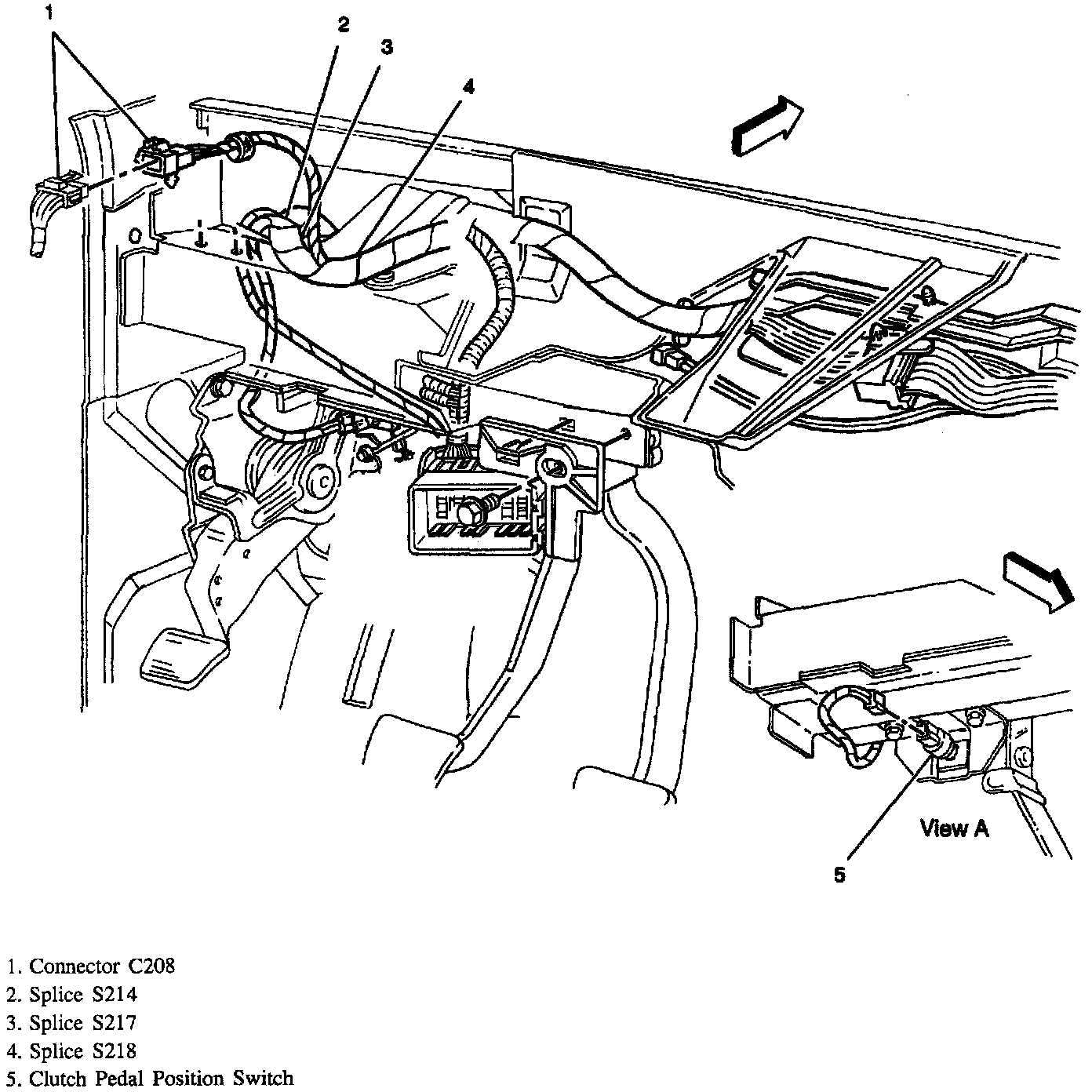 1
2
3
4
View A
5

1. Connector C208
2. Splice S214
3. Splice S217
4. Splice S218
5. Clutch Pedal Position Switch