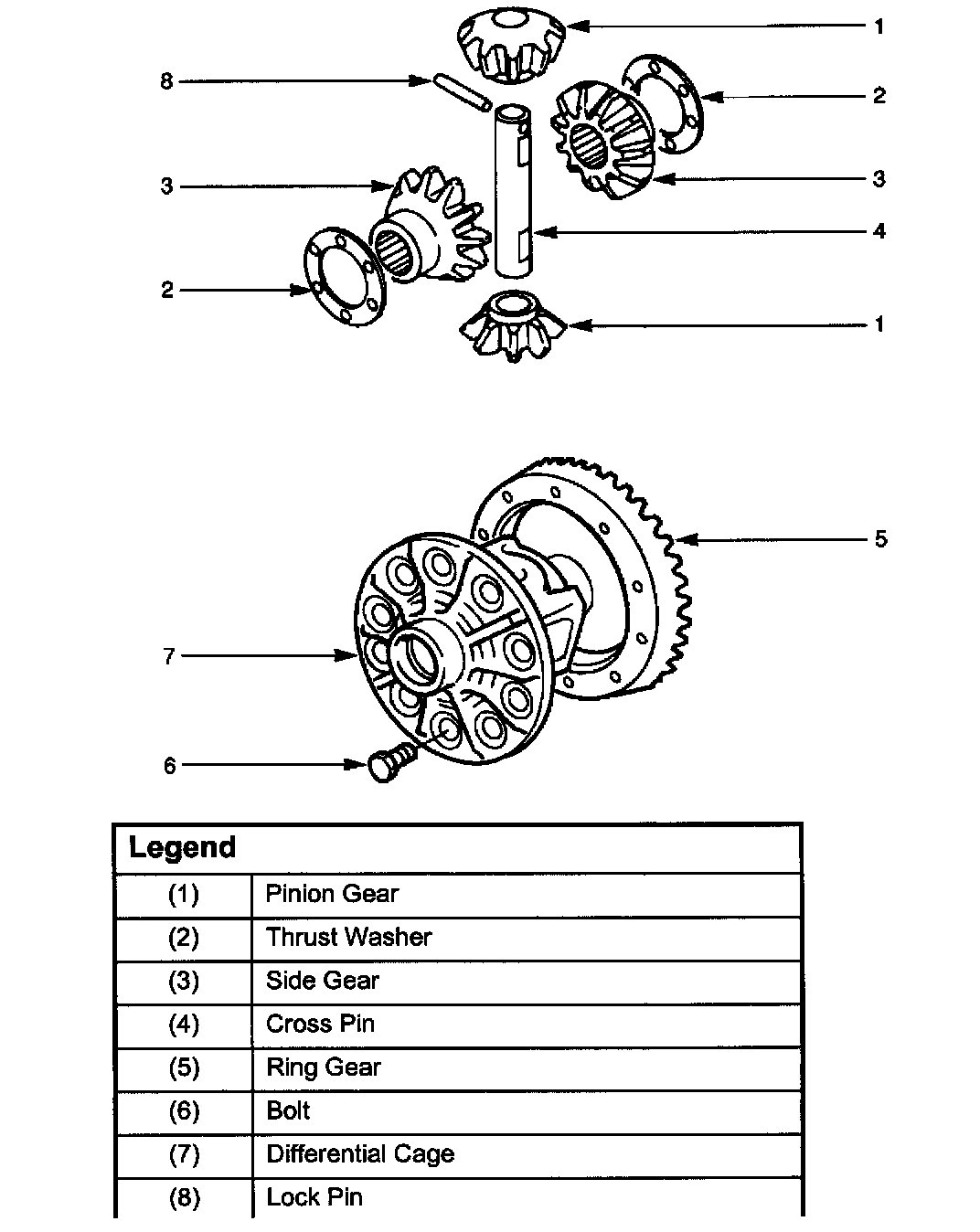 1
8
2
3
3
4
2
1

5
7
6

| Legend | |
|---|---|
| (1) | Pinion Gear |
| (2) | Thrust Washer |
| (3) | Side Gear |
| (4) | Cross Pin |
| (5) | Ring Gear |
| (6) | Bolt |
| (7) | Differential Cage |
| (8) | Lock Pin |