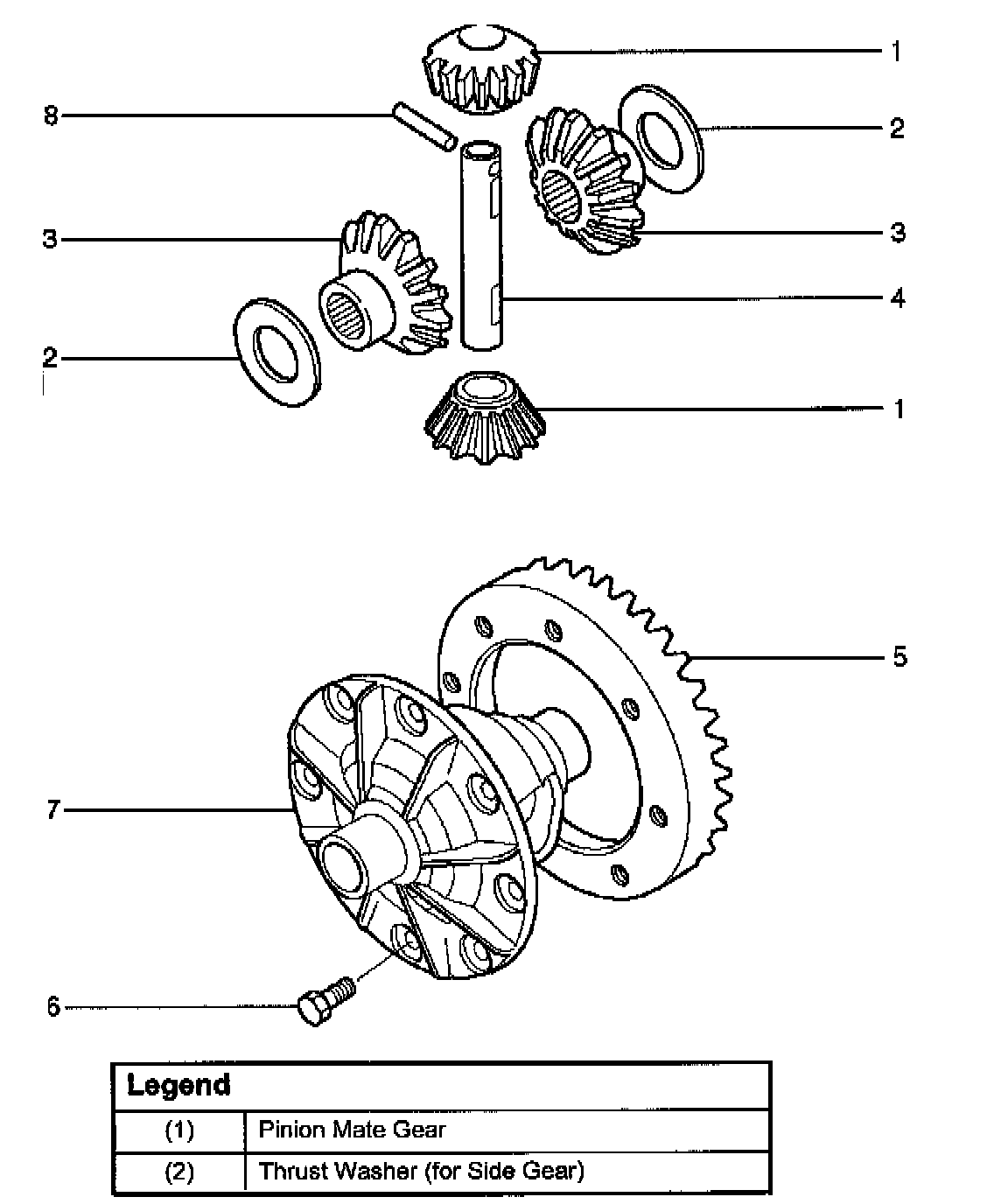 1
8
2
3
3
4
2
1
5
7
6

| Legend | |
|---|---|
| (1) | Pinion Mate Gear |
| (2) | Thrust Washer (for Side Gear) |